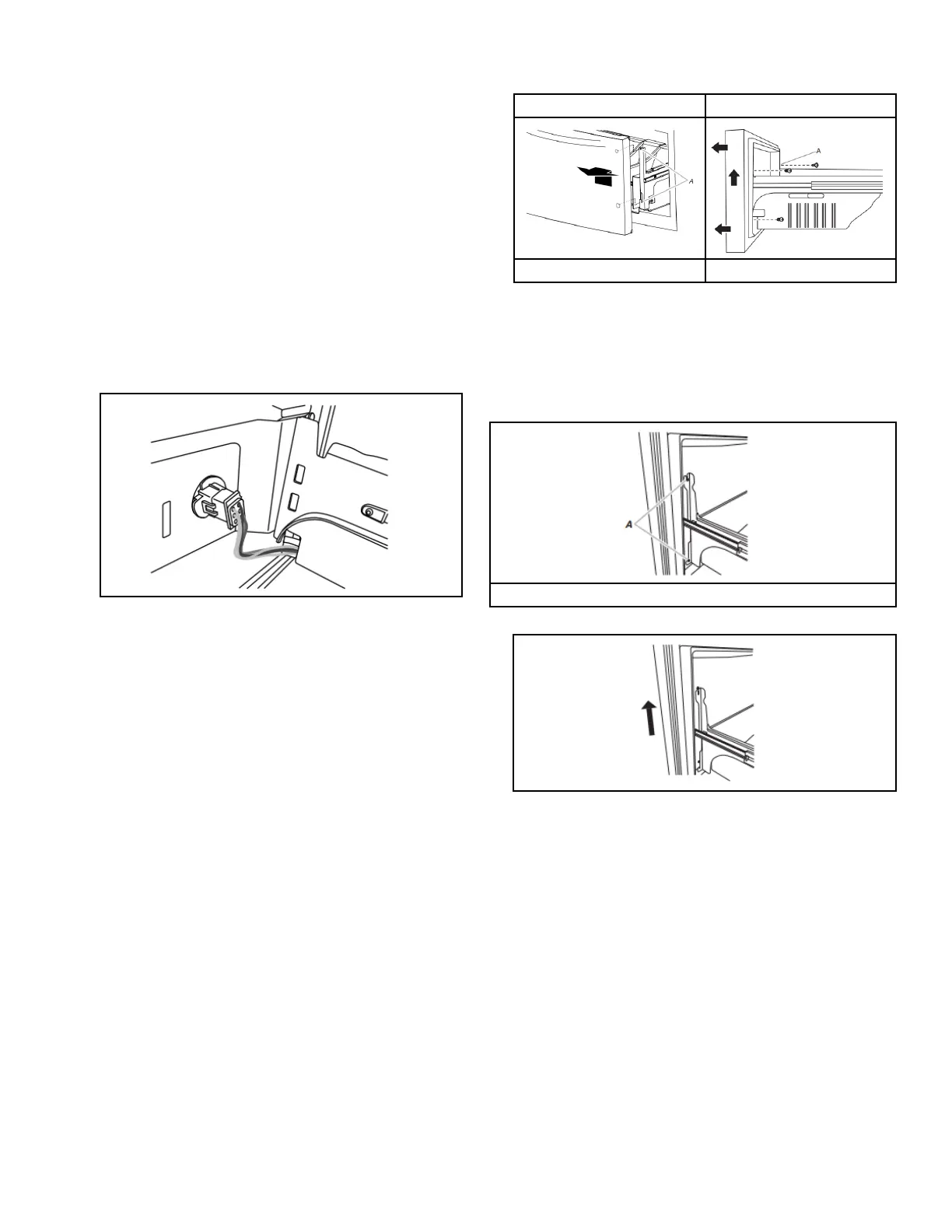 A

A

A