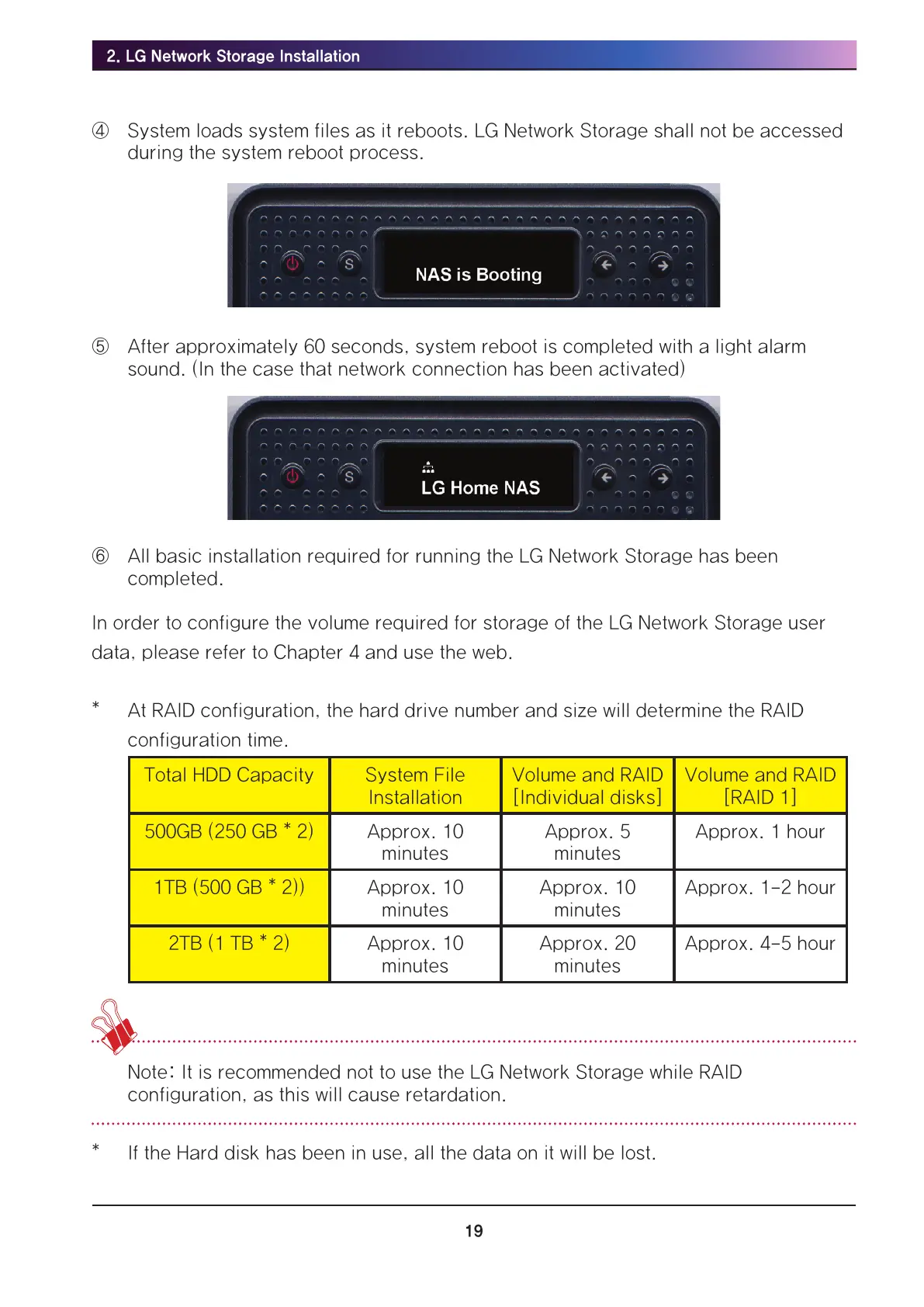 2. LG Network Storage Installation

④ System loads system files as it reboots. LG Network Storage shall not be accessed during the system reboot process.

S

NAS is Booting

⑤ After approximately 60 seconds, system reboot is completed with a light alarm sound. (In the case that network connection has been activated)

S

LG Home NAS

⑥ All basic installation required for running the LG Network Storage has been completed.

In order to configure the volume required for storage of the LG Network Storage user data, please refer to Chapter 4 and use the web.

* At RAID configuration, the hard drive number and size will determine the RAID configuration time.

| Total HDD Capacity | System File Installation | Volume and RAID [Individual disks] | Volume and RAID [RAID 1] |
|---|---|---|---|
| 500GB (250 GB * 2) | Approx. 10 minutes | Approx. 5 minutes | Approx. 1 hour |
| 1TB (500 GB * 2)) | Approx. 10 minutes | Approx. 10 minutes | Approx. 1-2 hour |
| 2TB (1 TB * 2) | Approx. 10 minutes | Approx. 20 minutes | Approx. 4-5 hour |

Note: It is recommended not to use the LG Network Storage while RAID configuration, as this will cause retardation.

* If the Hard disk has been in use, all the data on it will be lost.

19