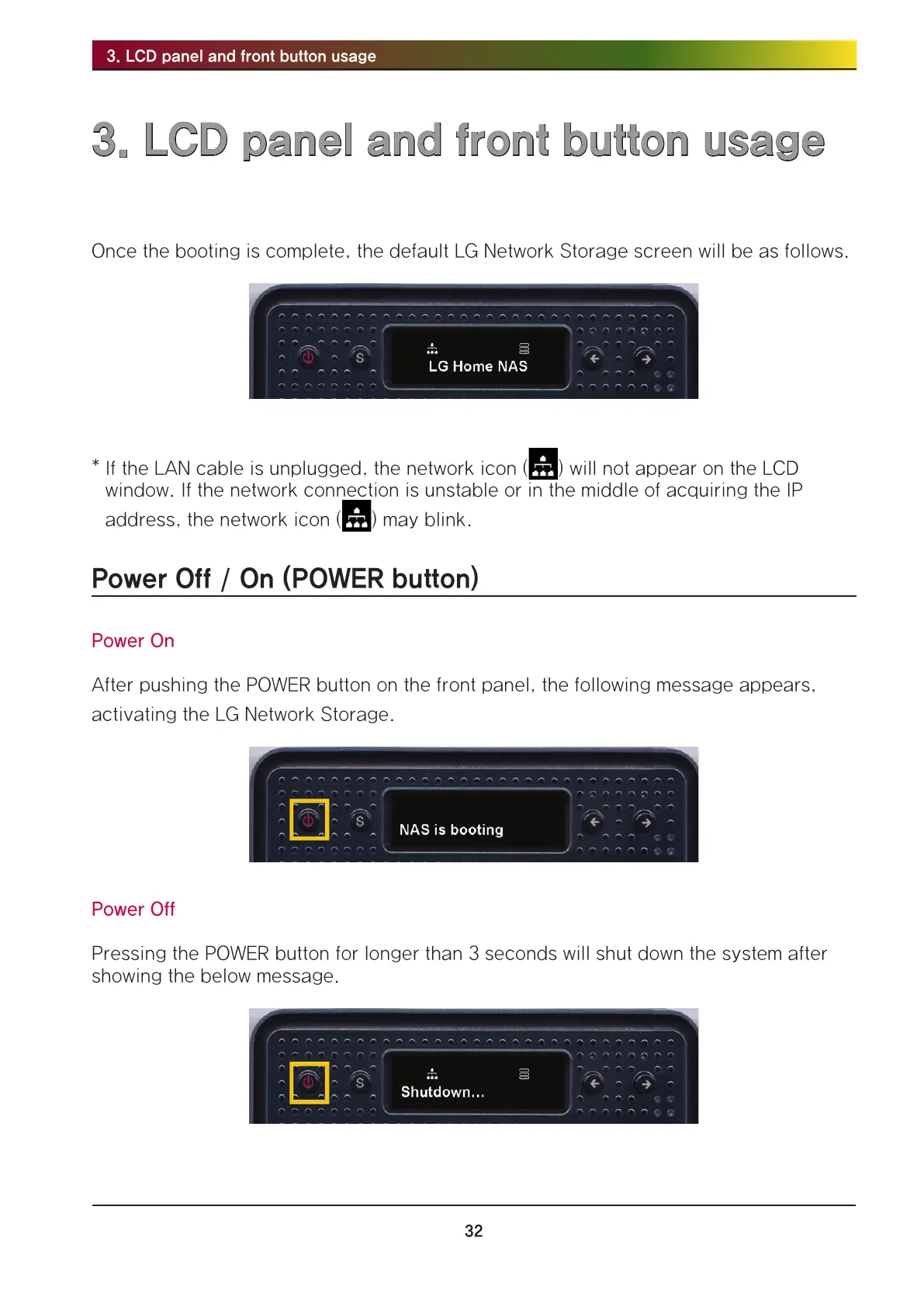 3. LCD panel and front button usage

3. LCD panel and front button usage

Once the booting is complete, the default LG Network Storage screen will be as follows.

S

LG Home NAS

* If the LAN cable is unplugged, the network icon ( ) will not appear on the LCD window. If the network connection is unstable or in the middle of acquiring the IP address, the network icon ( ) may blink.

Power Off / On (POWER button)

Power On

After pushing the POWER button on the front panel, the following message appears, activating the LG Network Storage.

S

NAS is booting

Power Off

Pressing the POWER button for longer than 3 seconds will shut down the system after showing the below message.

S

Shutdown...

32