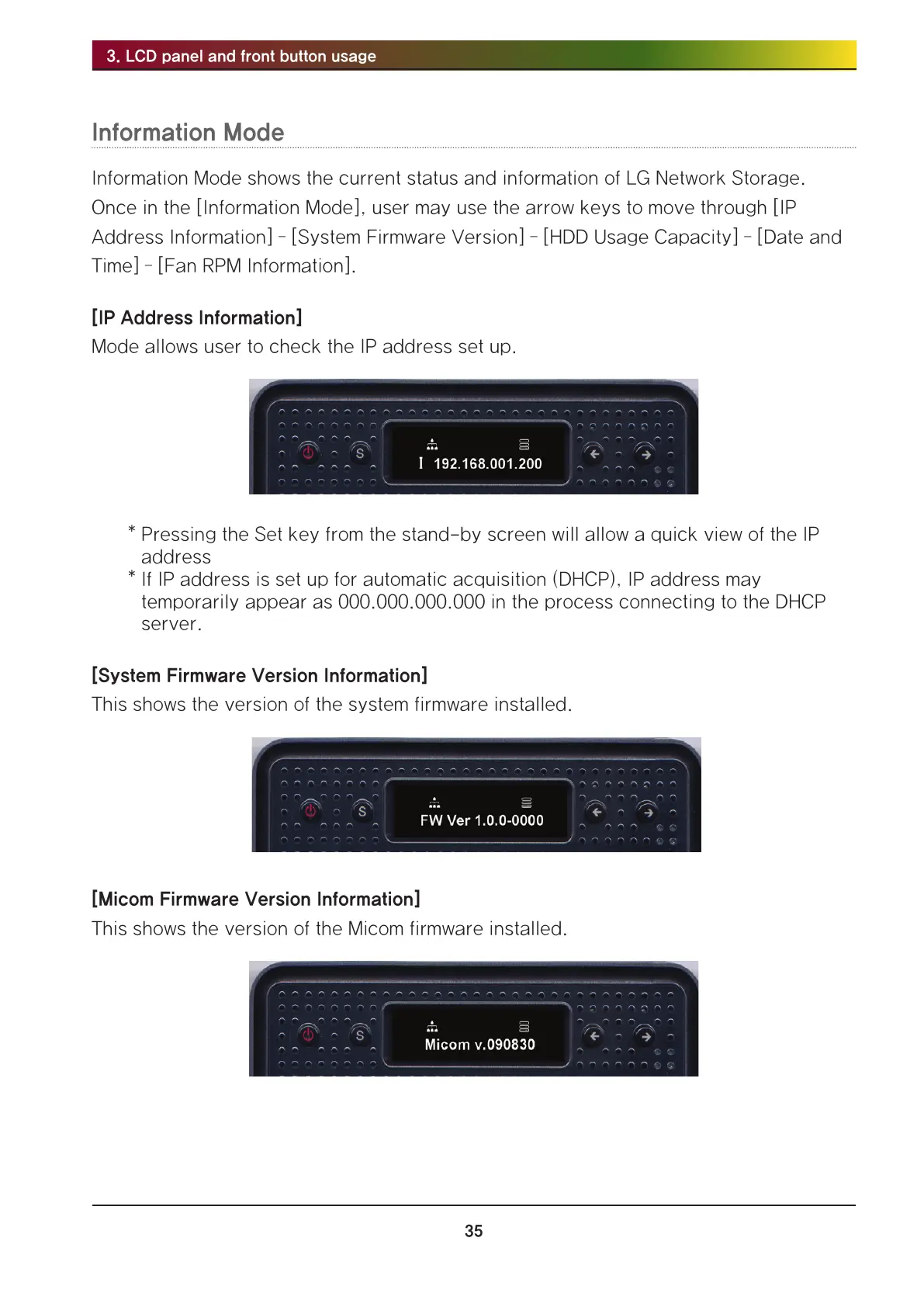 3. LCD panel and front button usage

Information Mode

Information Mode shows the current status and information of LG Network Storage. Once in the [Information Mode], user may use the arrow keys to move through [IP Address Information] - [System Firmware Version] - [HDD Usage Capacity] - [Date and Time] - [Fan RPM Information].

[IP Address Information]
Mode allows user to check the IP address set up.

S

I 192.168.001.200

* Pressing the Set key from the stand-by screen will allow a quick view of the IP address
* If IP address is set up for automatic acquisition (DHCP), IP address may temporarily appear as 000.000.000.000 in the process connecting to the DHCP server.

[System Firmware Version Information]
This shows the version of the system firmware installed.

S

FW Ver 1.0.0-0000

[Micom Firmware Version Information]
This shows the version of the Micom firmware installed.

S

Micom v.090830

35