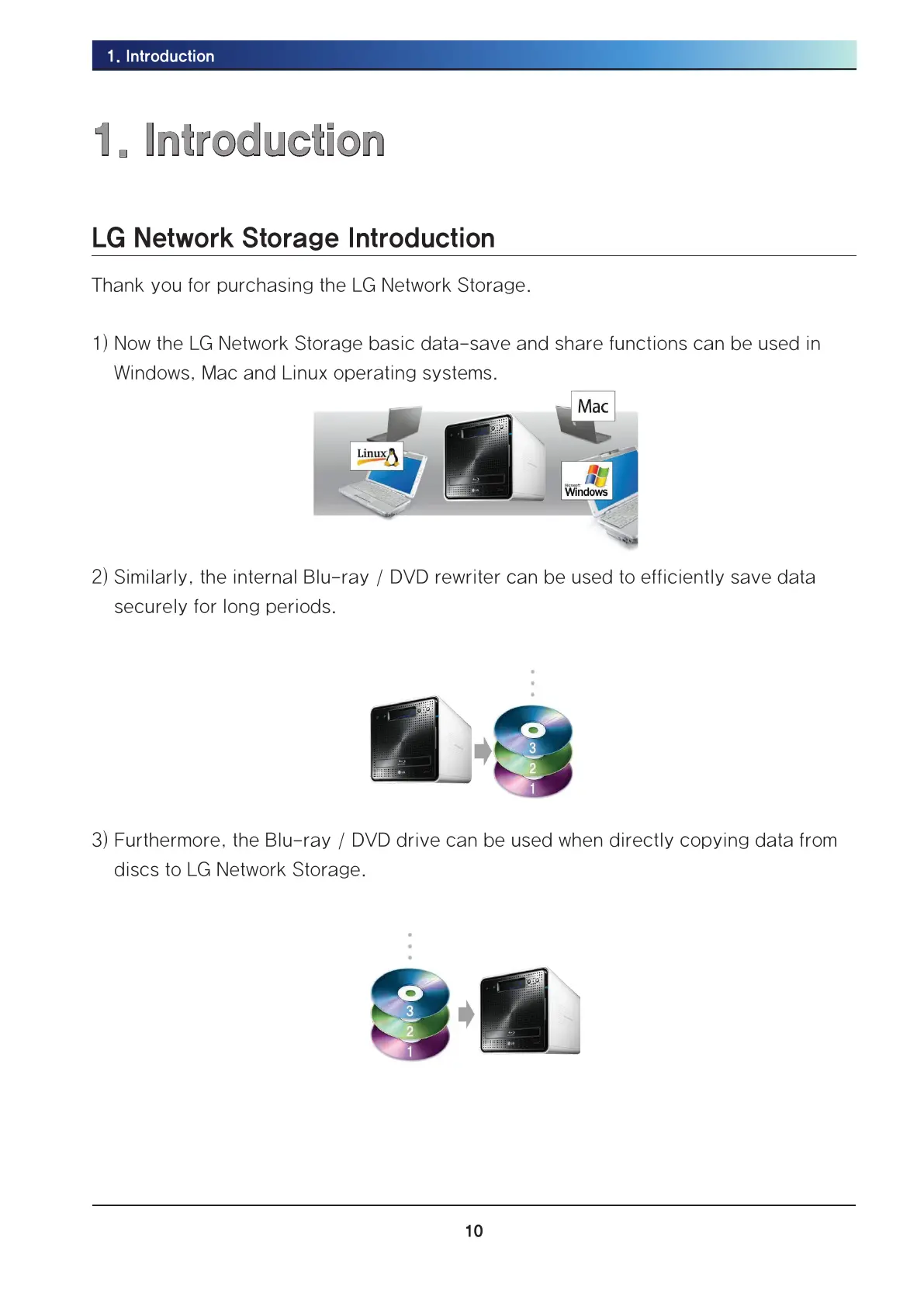 1. Introduction

1. Introduction

LG Network Storage Introduction

Thank you for purchasing the LG Network Storage.

1) Now the LG Network Storage basic data-save and share functions can be used in Windows, Mac and Linux operating systems.

Mac

Linux

Microsoft Windows

2) Similarly, the internal Blu-ray / DVD rewriter can be used to efficiently save data securely for long periods.

3
2
1

3) Furthermore, the Blu-ray / DVD drive can be used when directly copying data from discs to LG Network Storage.

3
2
1

10