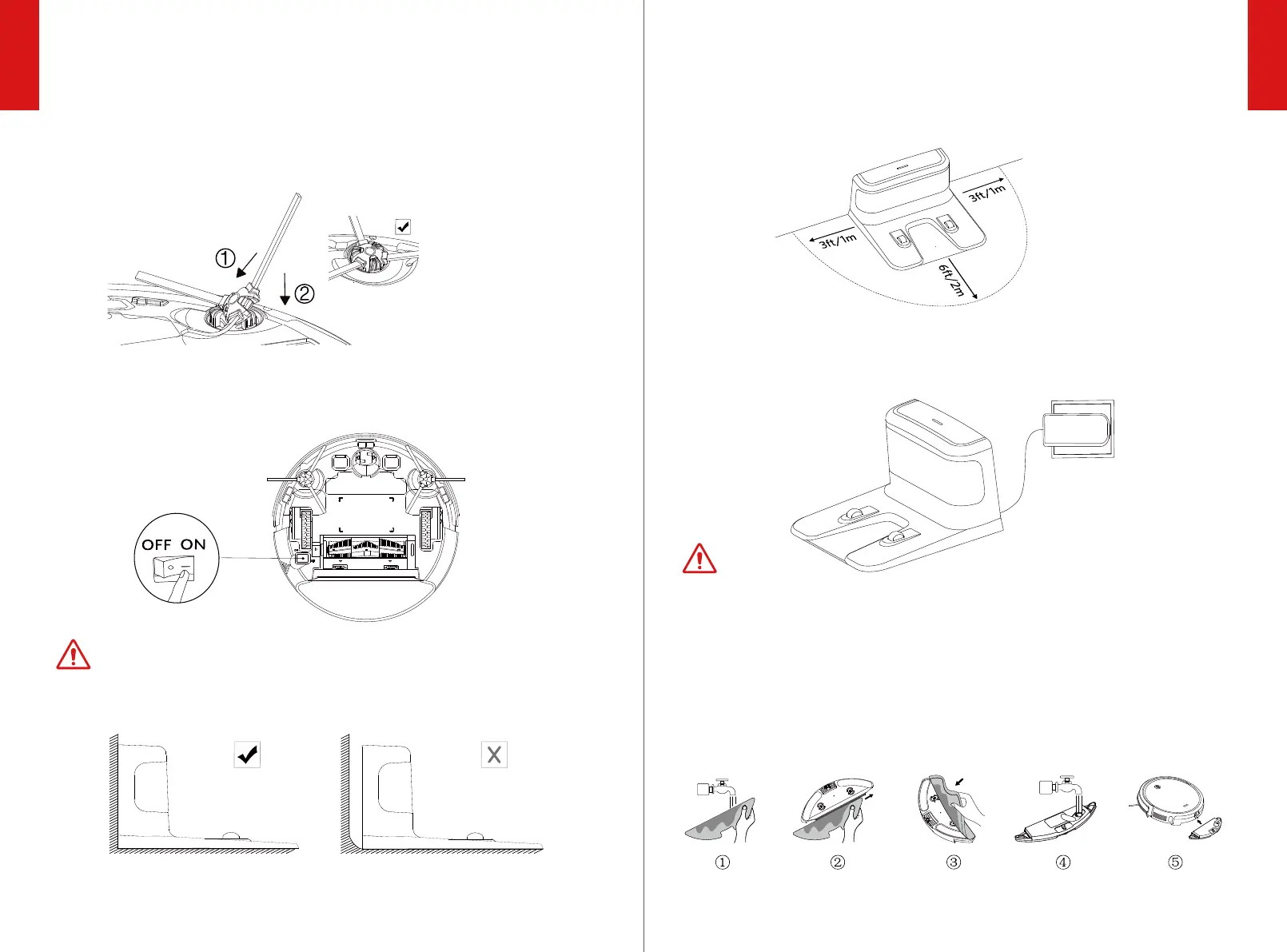 ①

②

OFF ON

3ft/1m

3ft/1m

6ft/2m

①

②

③

④

⑤