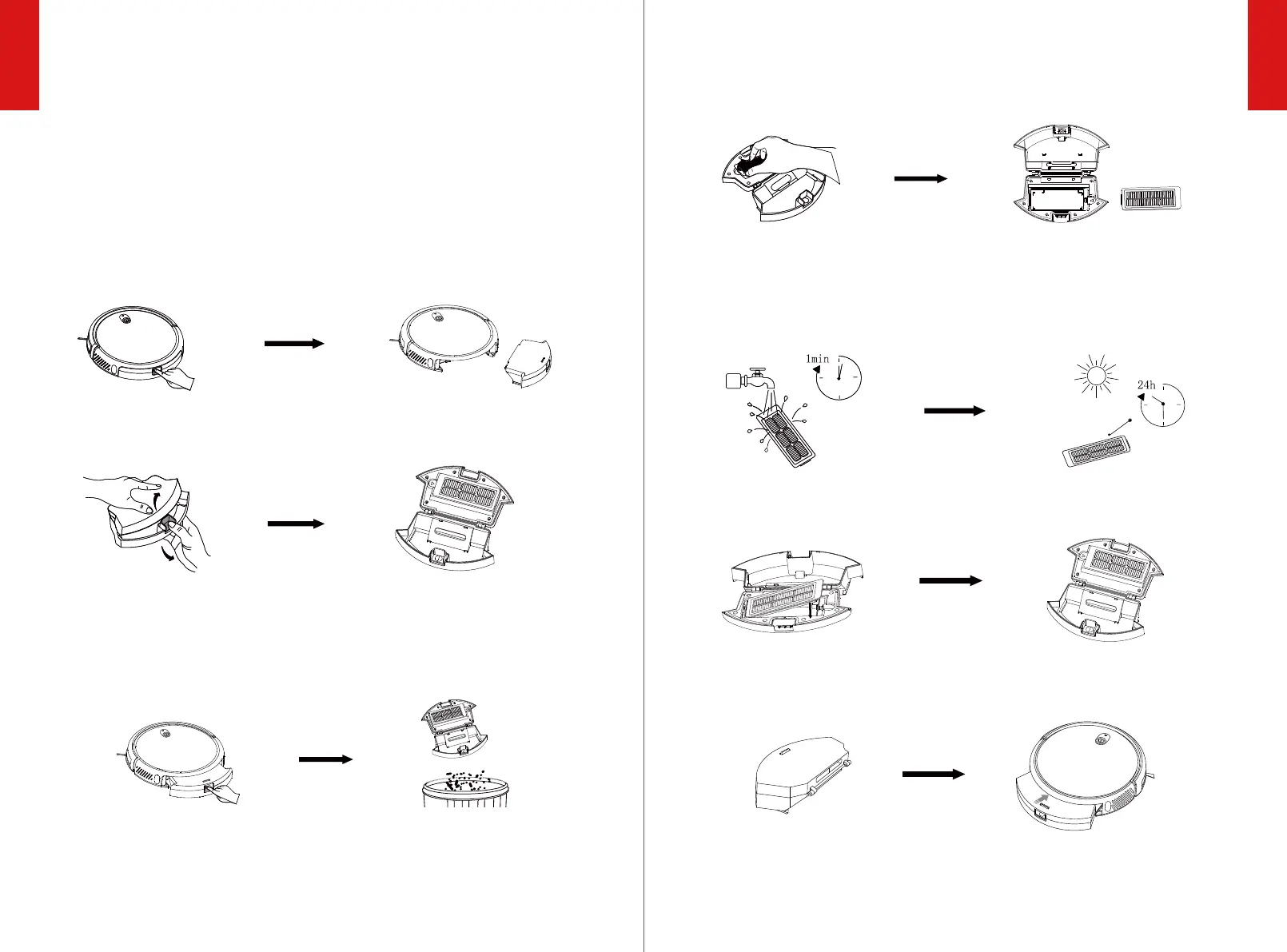 1min

24h