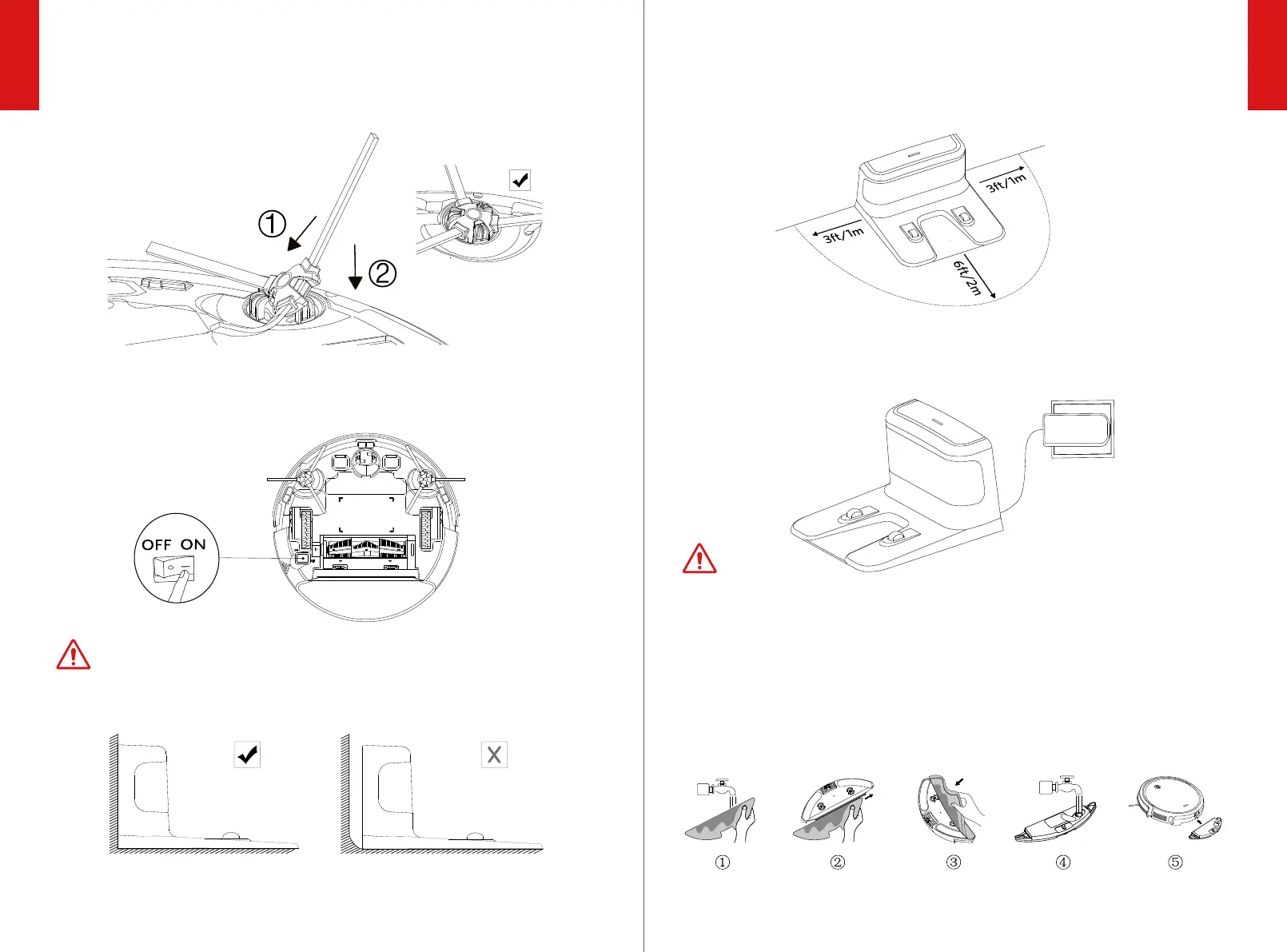 ①
②

OFF ON

3ft/1m
3ft/1m
6ft/2m

①
②
③
④
⑤