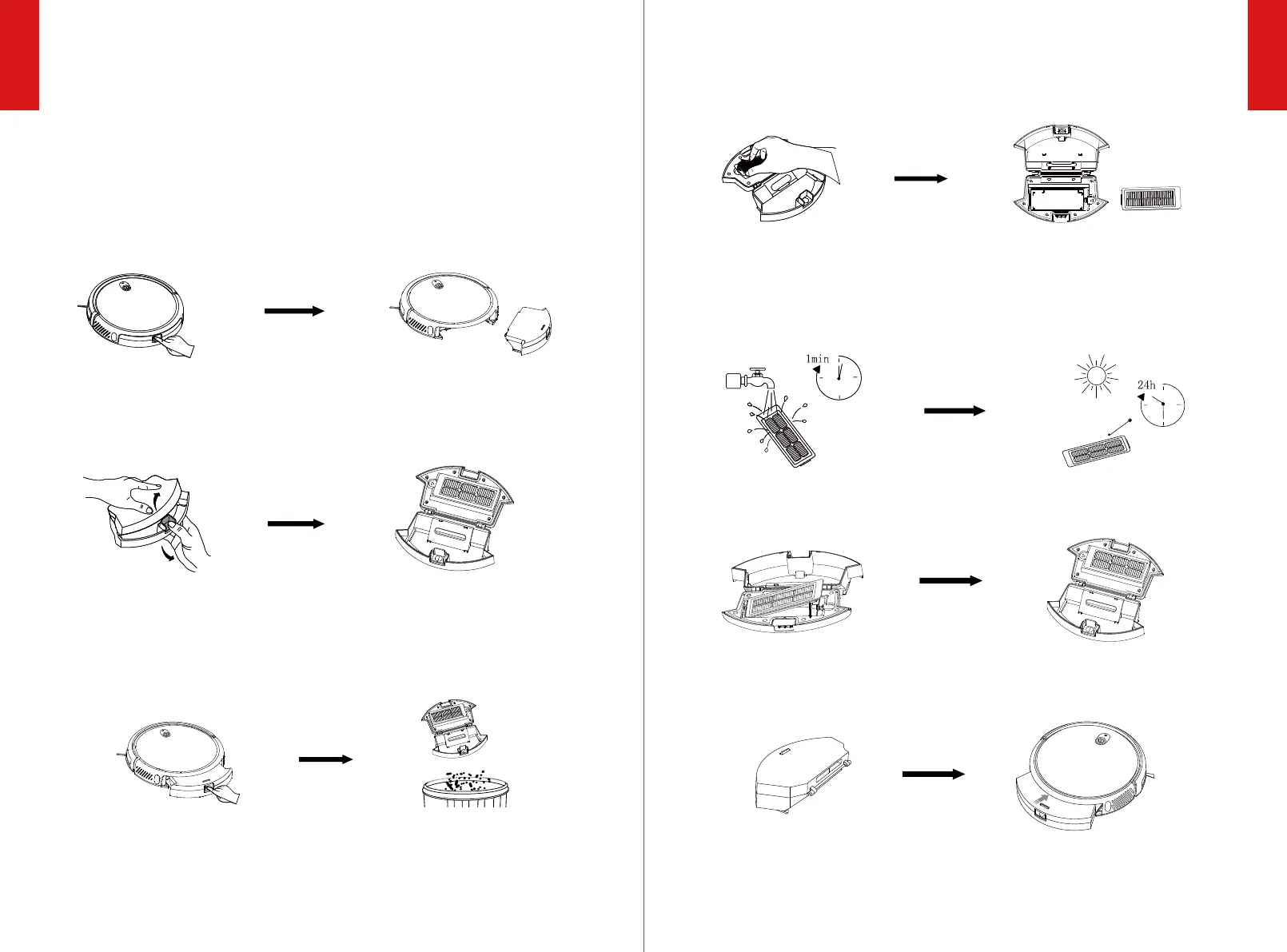 1min

24h