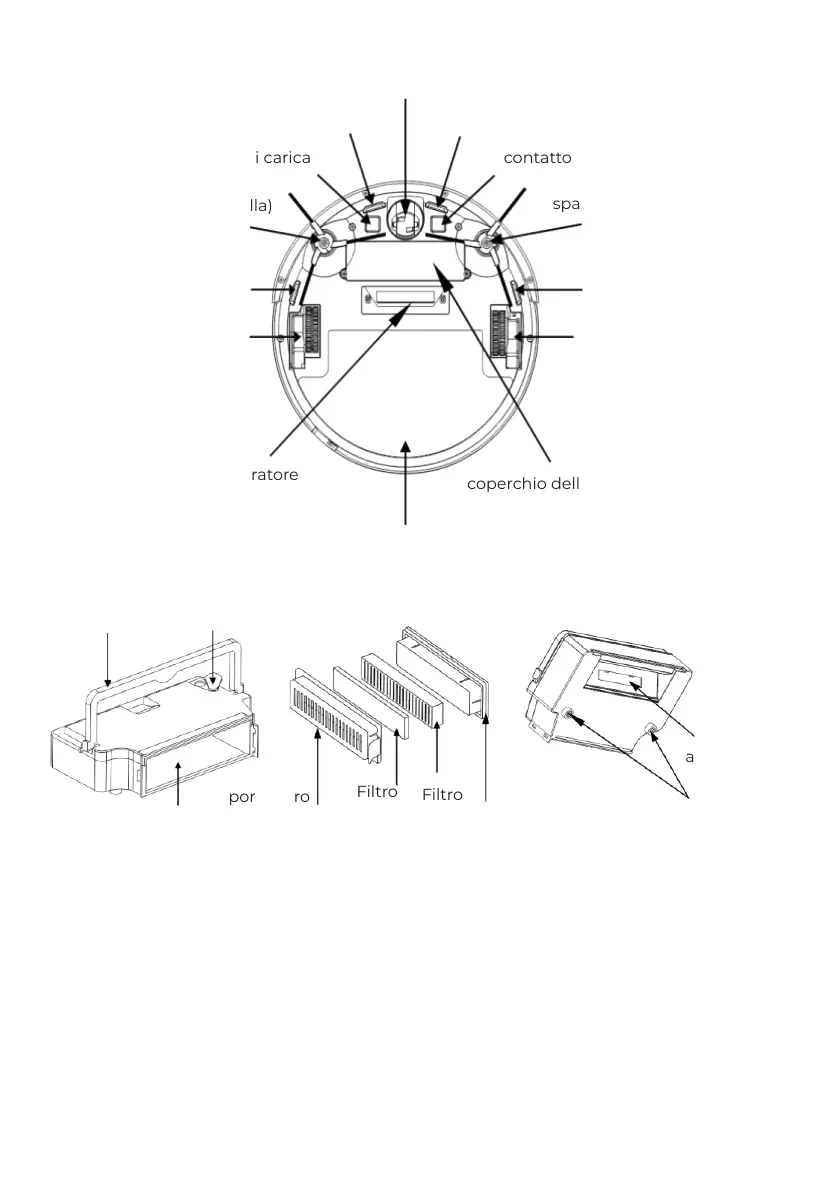 i carica

contatto

lla)

spa

ratore

coperchio dell

por

ro

Filtro

Filtro

a