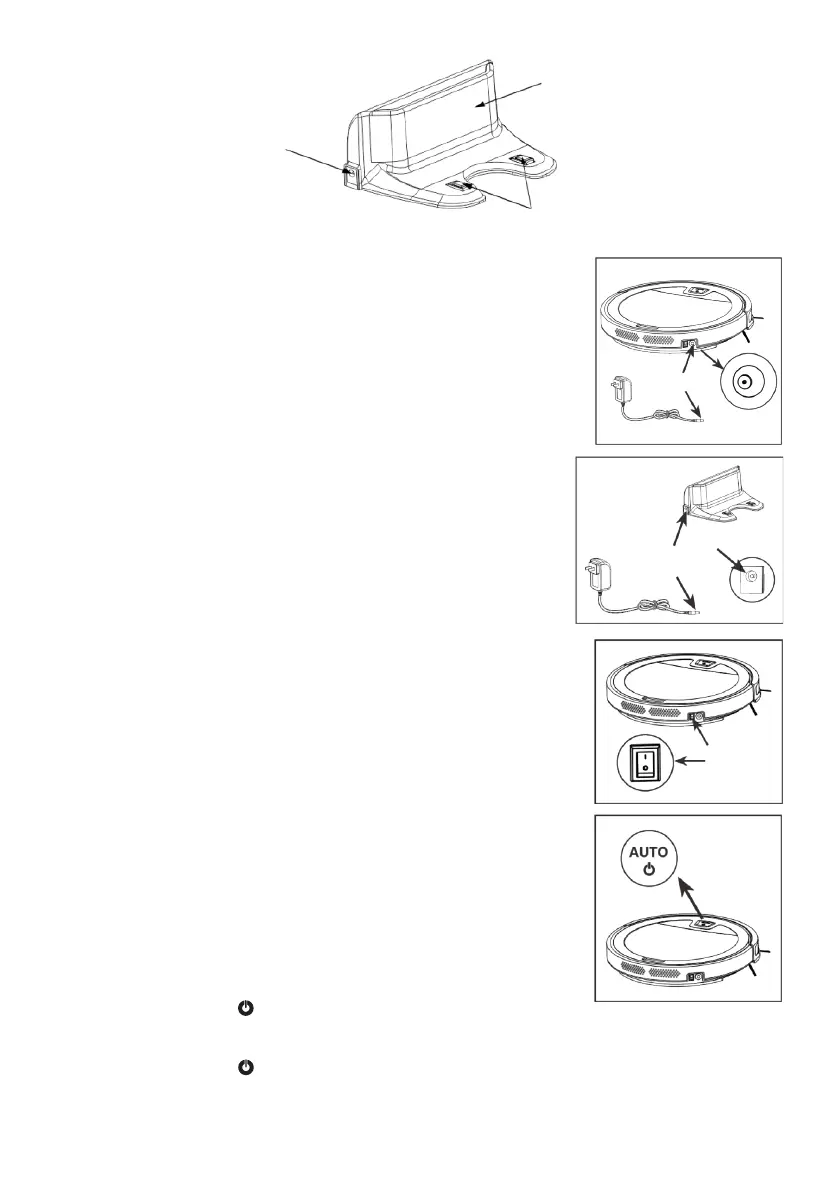 AUTO