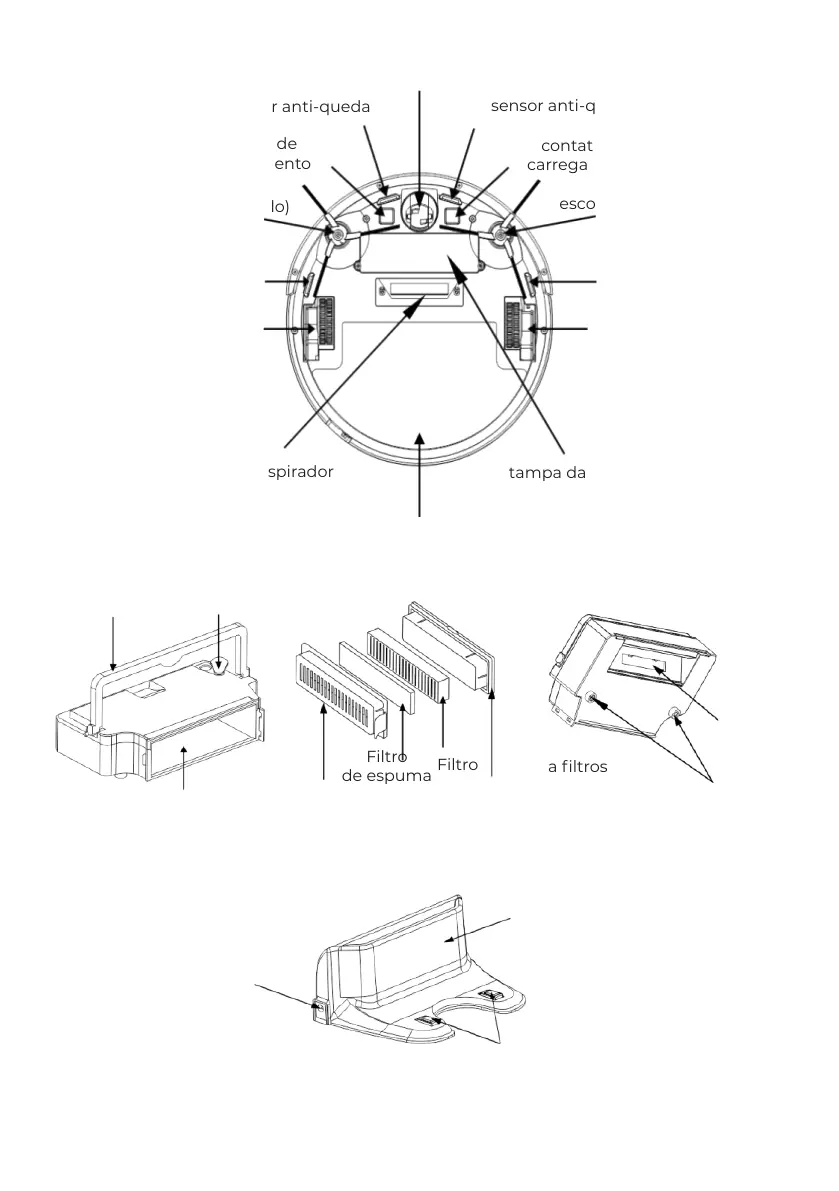 r anti-queda

sensor anti-q

de
ento

contat
carrega

lo)

esco

spirador

tampa da

Filtro
de espuma

Filtro

a filtros