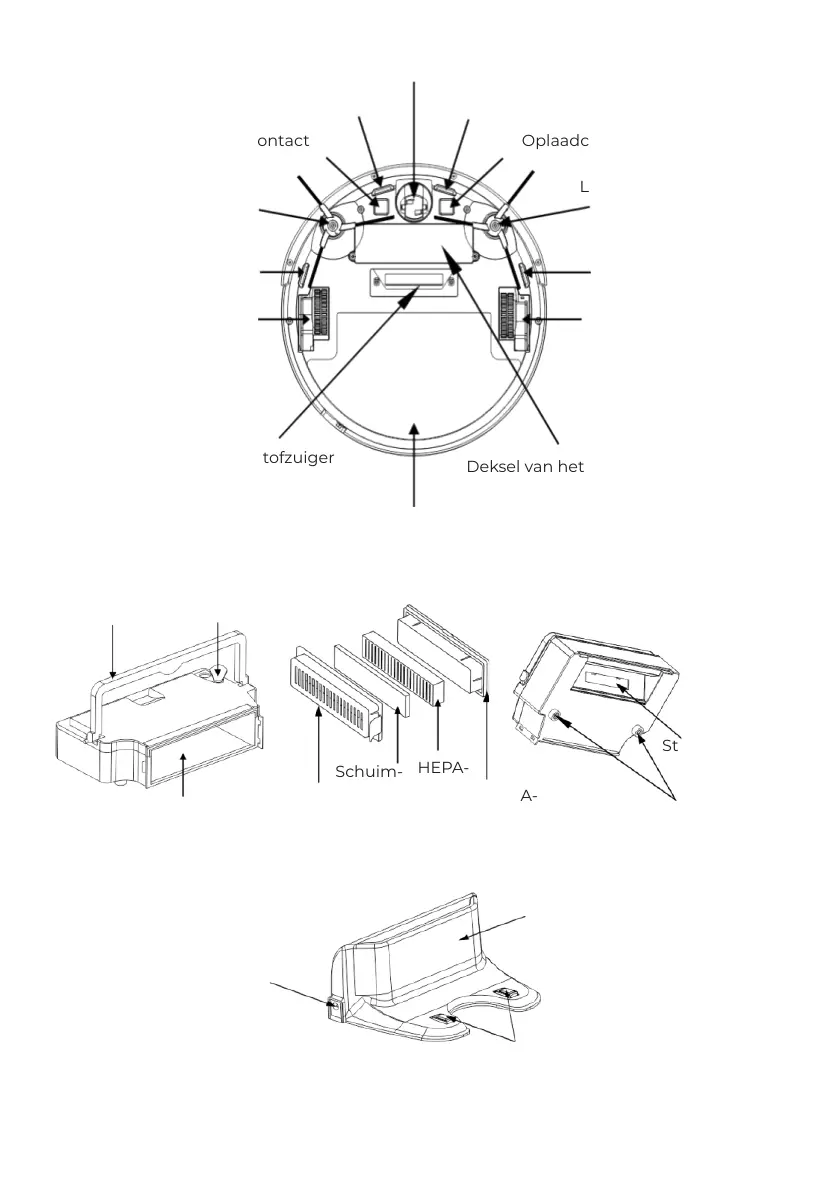 ontact

Oplaadc

L

tofzuiger

Deksel van het

Schuim-

HEPA-

A-

St