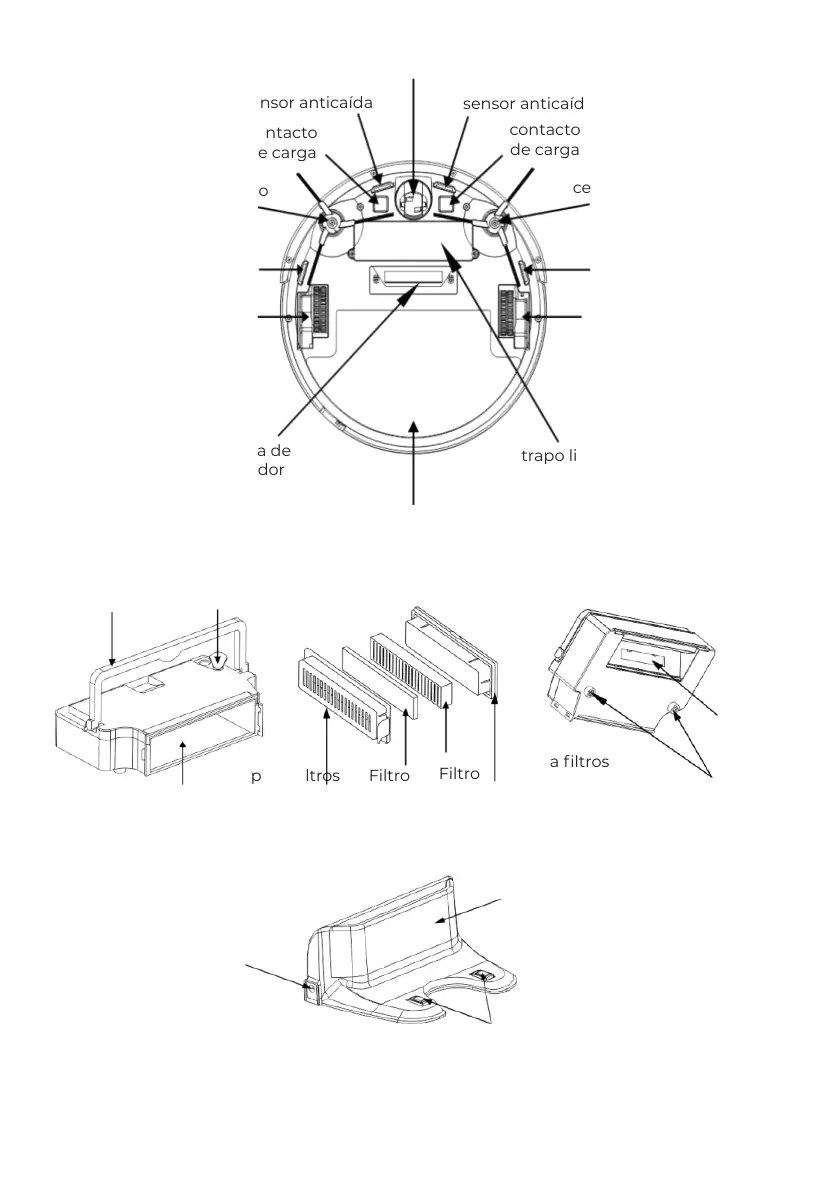 nsor anticaída

sensor anticaíd

ntacto
e carga

contacto
de carga

o

ce

a de
dor

trapo li

p

ltros

Filtro

Filtro

a filtros