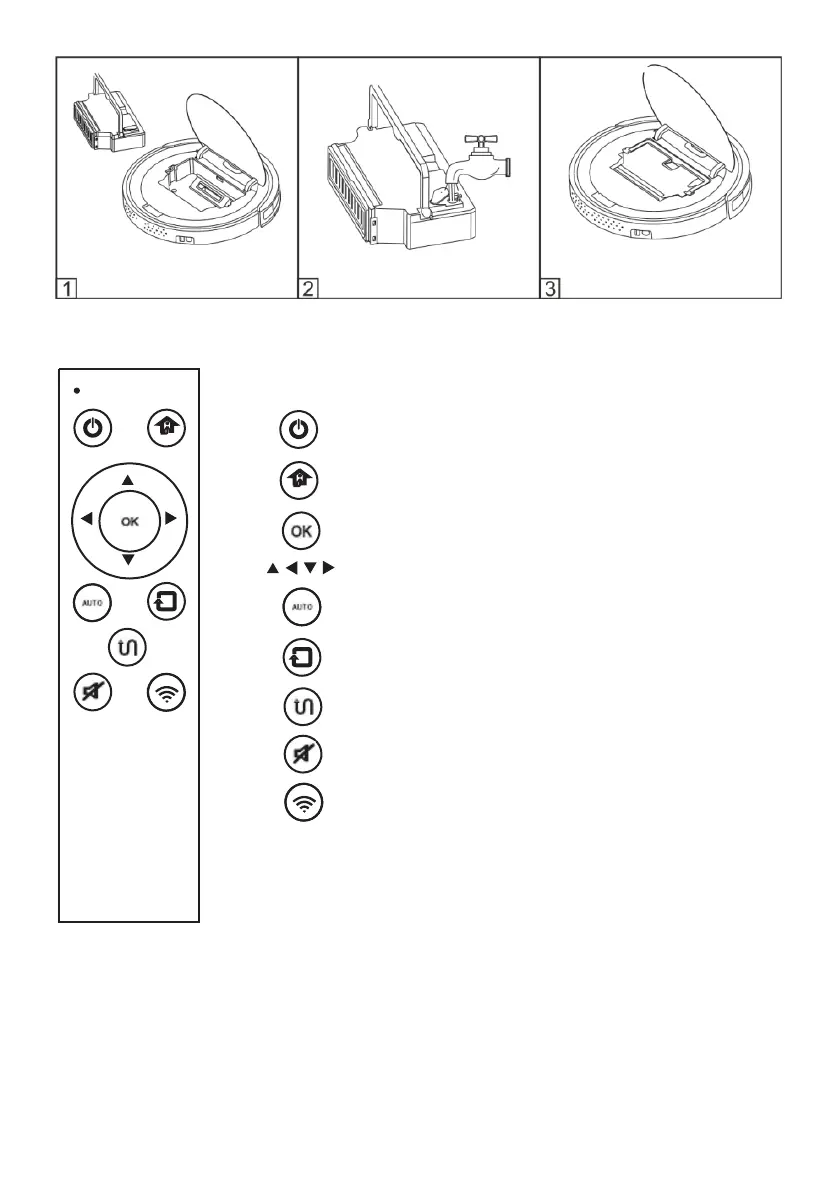 1

2

3

OK

AUTO

OK

AUTO