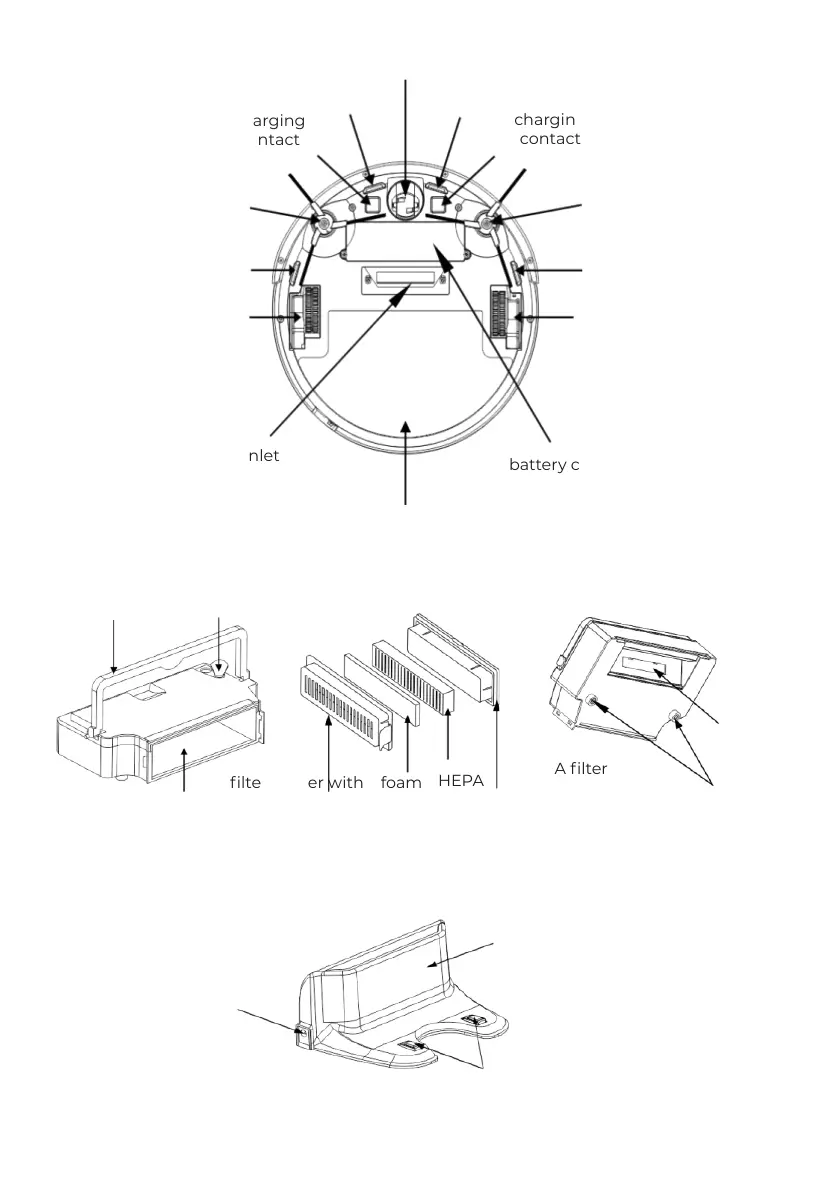 arging ntact

chargin contact

nlet

battery c

filte

er with

foam

HEPA

A filter