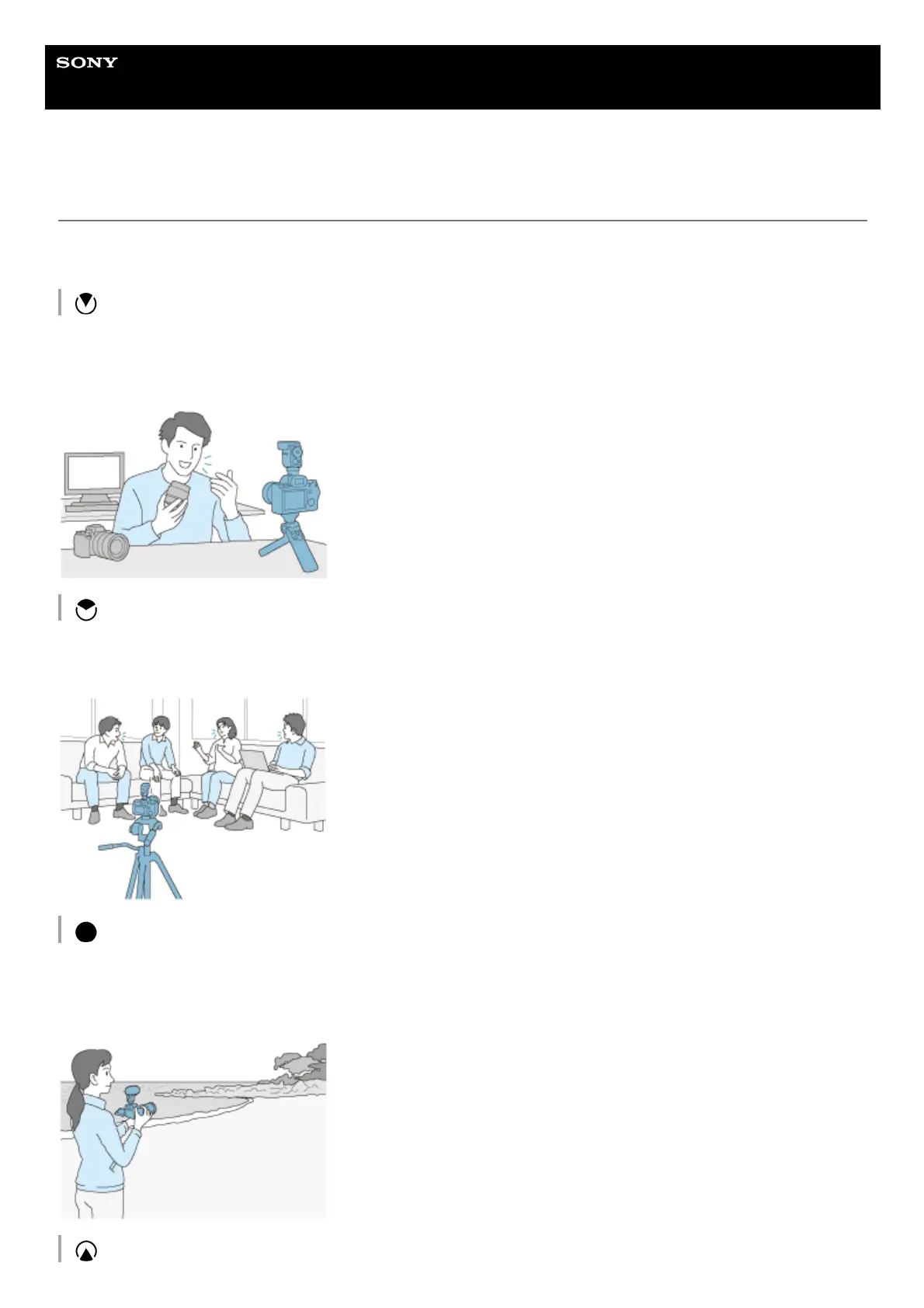 SONY