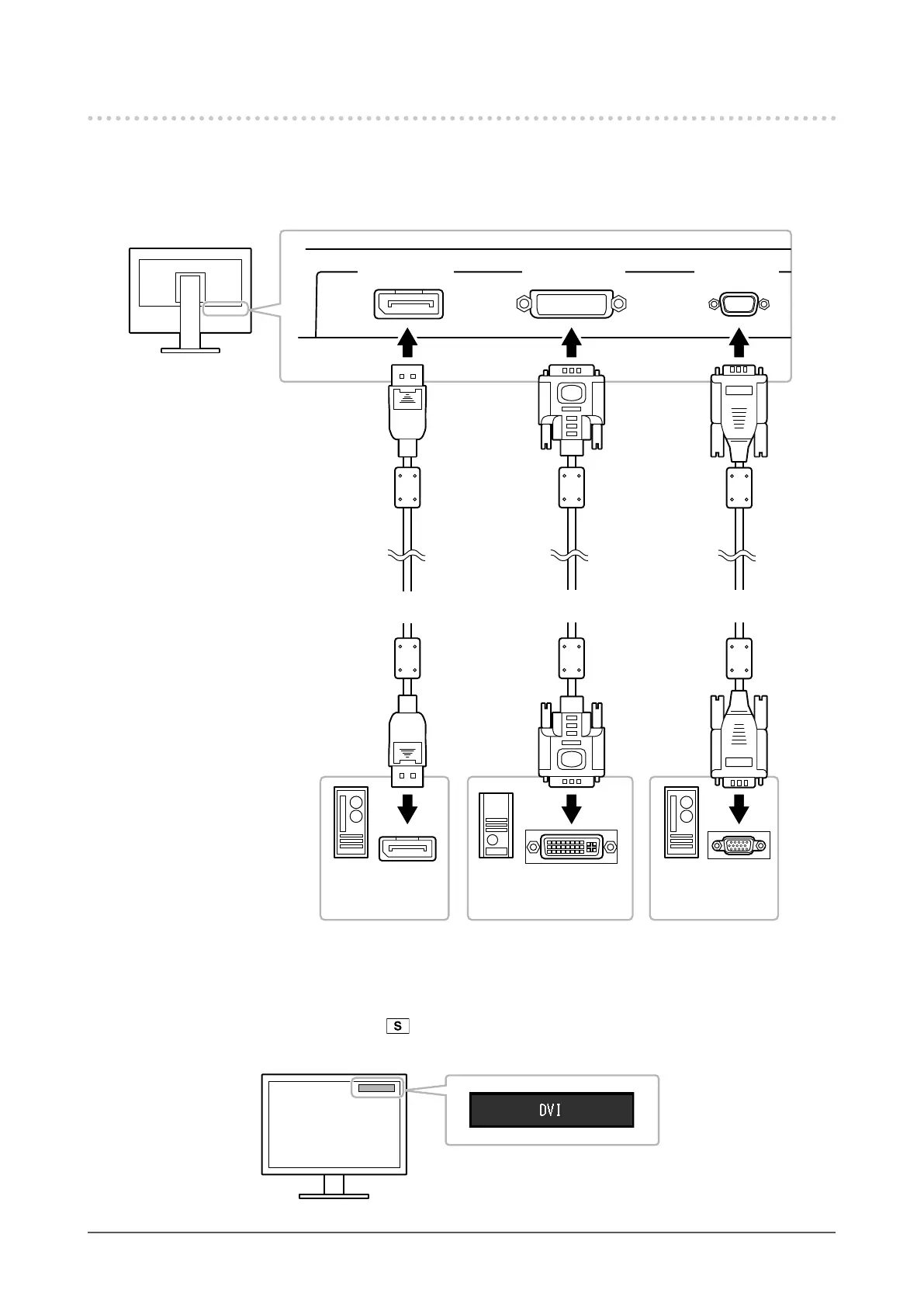 S

DVI