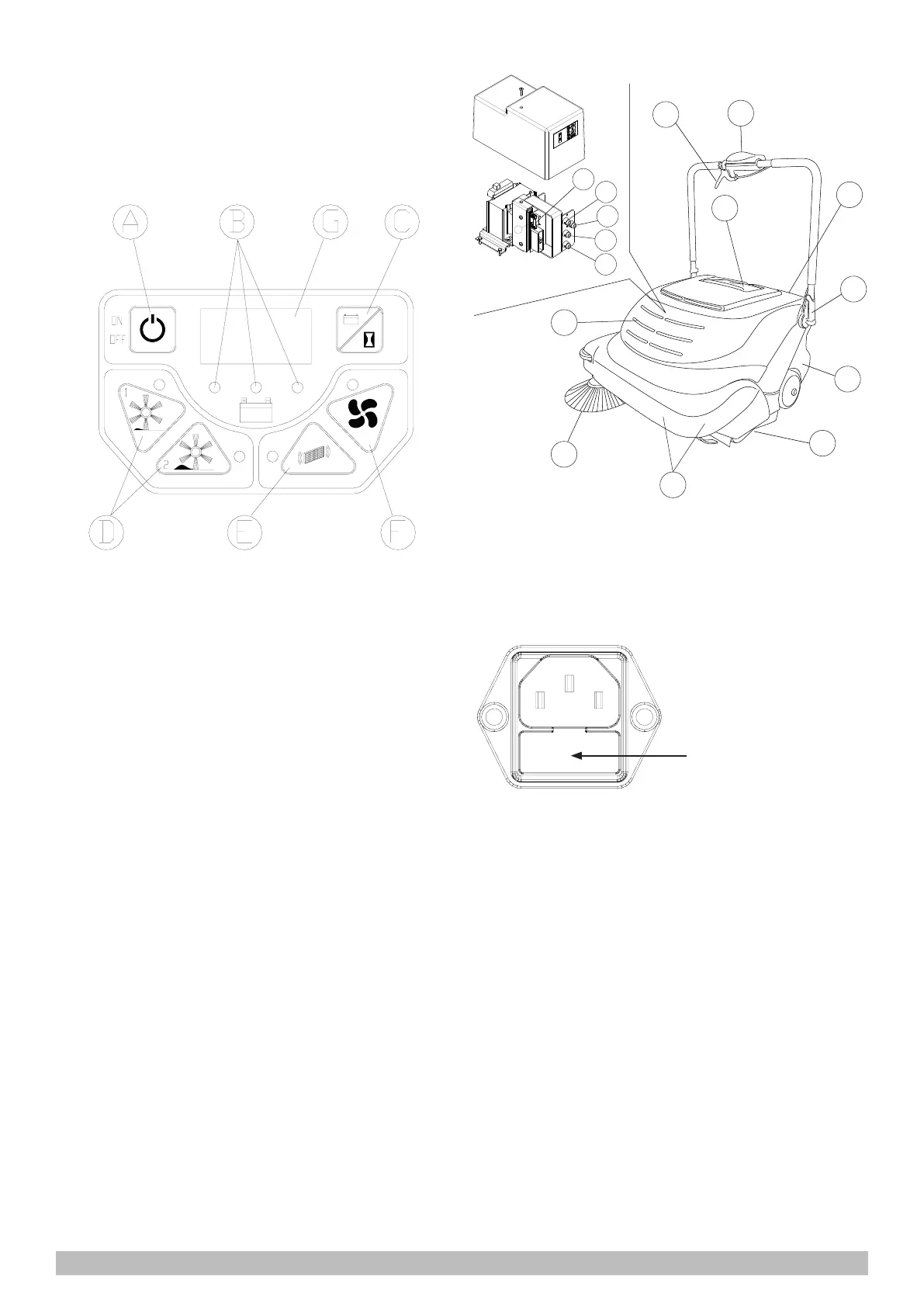 A B G C

ON
OFF

1
2

D E F