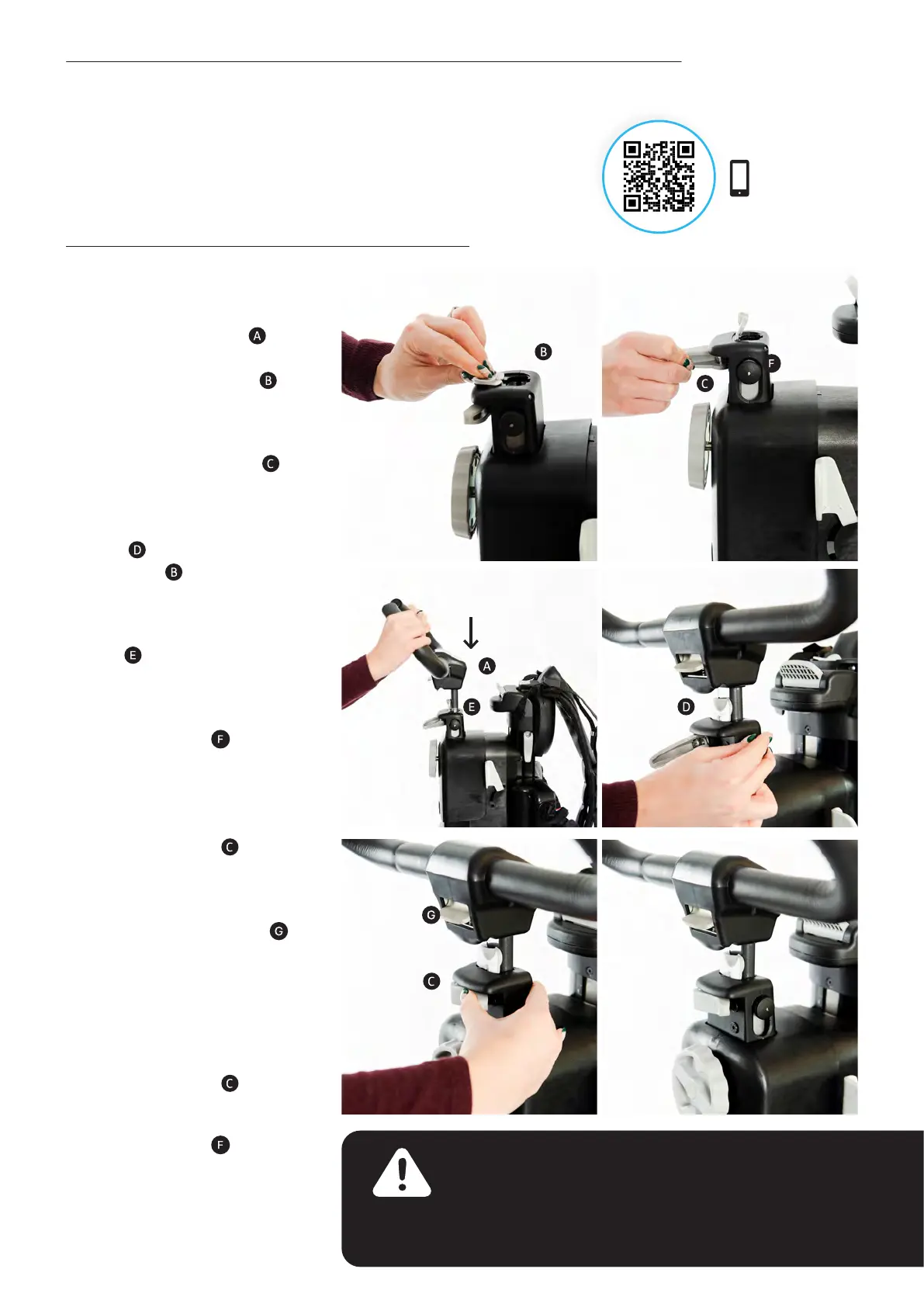 A

B

C

D
B

E

F

C

G

C

F

B

F
C

A
E

D

G
C