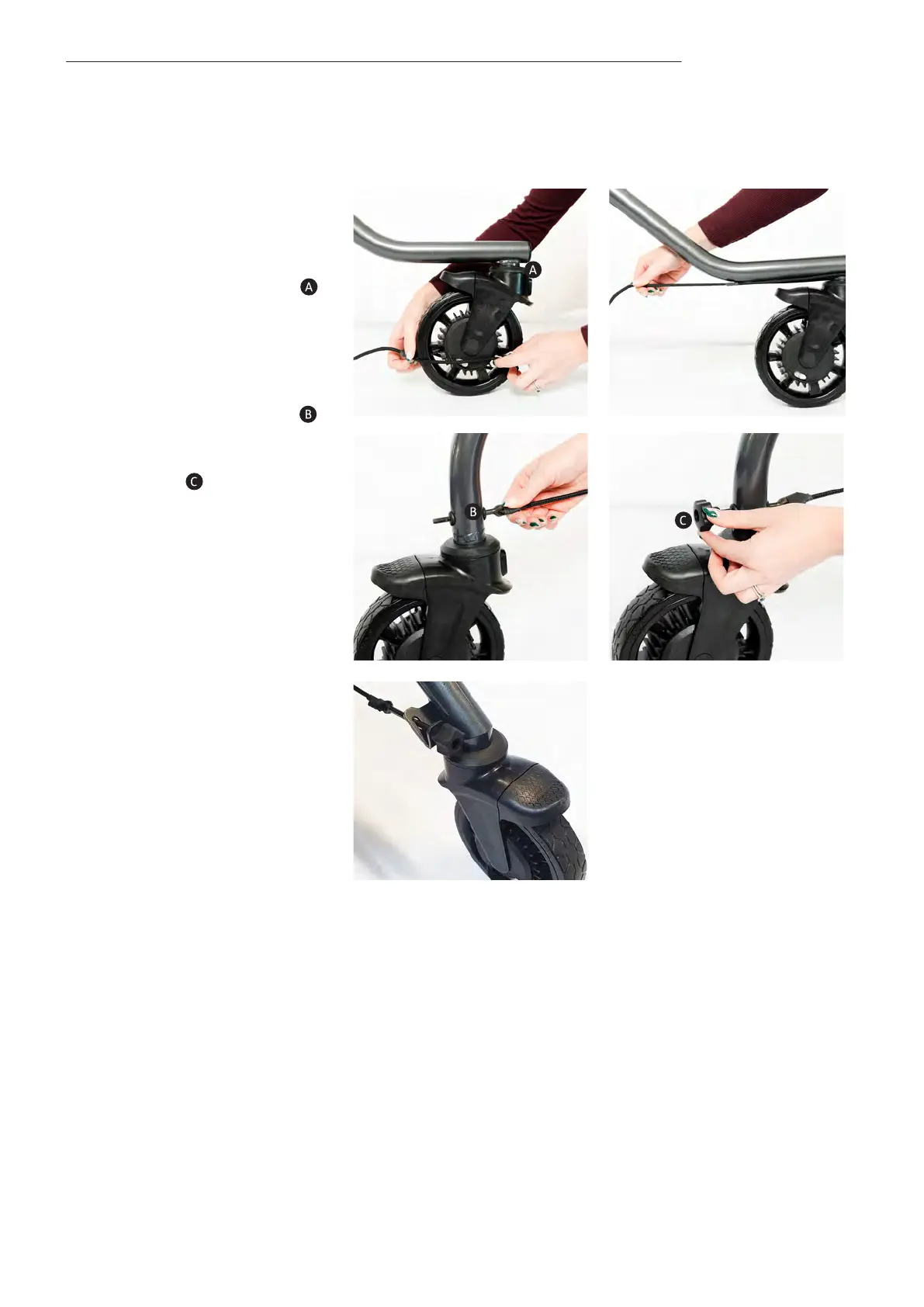 A

B

C

A

B

C