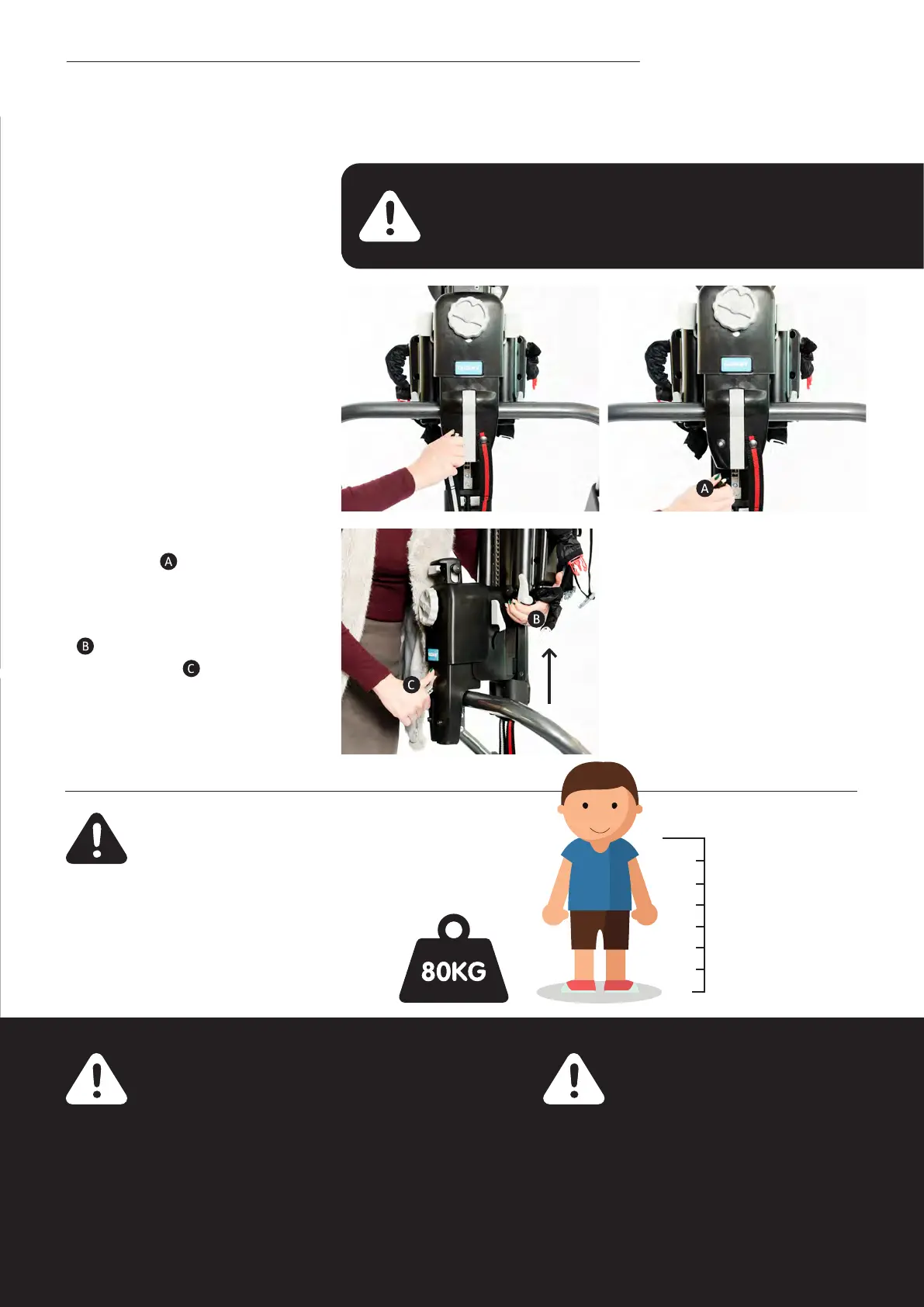 A

B

C

A

B

C

80KG