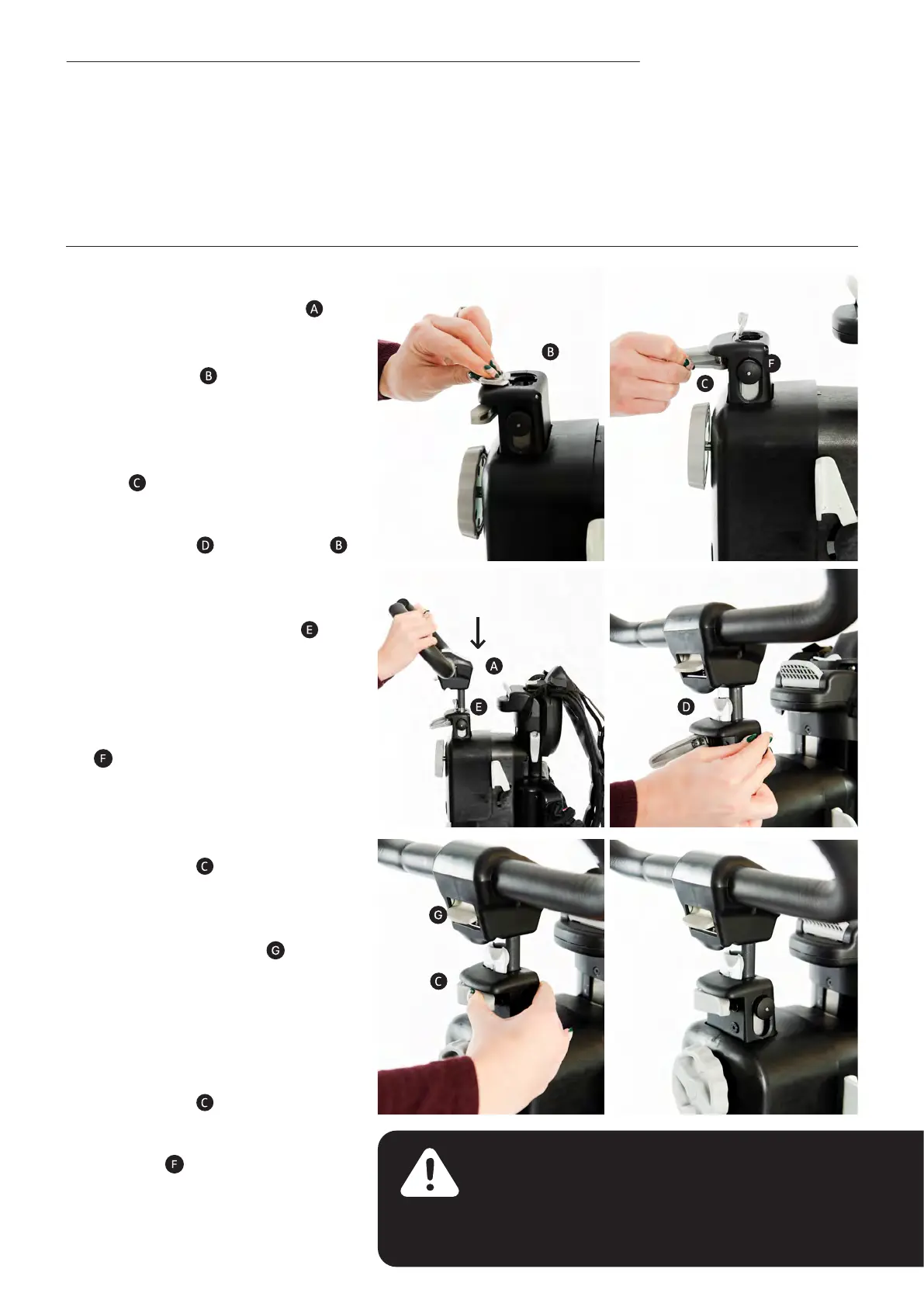 A

B

C

D B

E

F

C

G

C

F

B

F

C

A

E

D

G

C