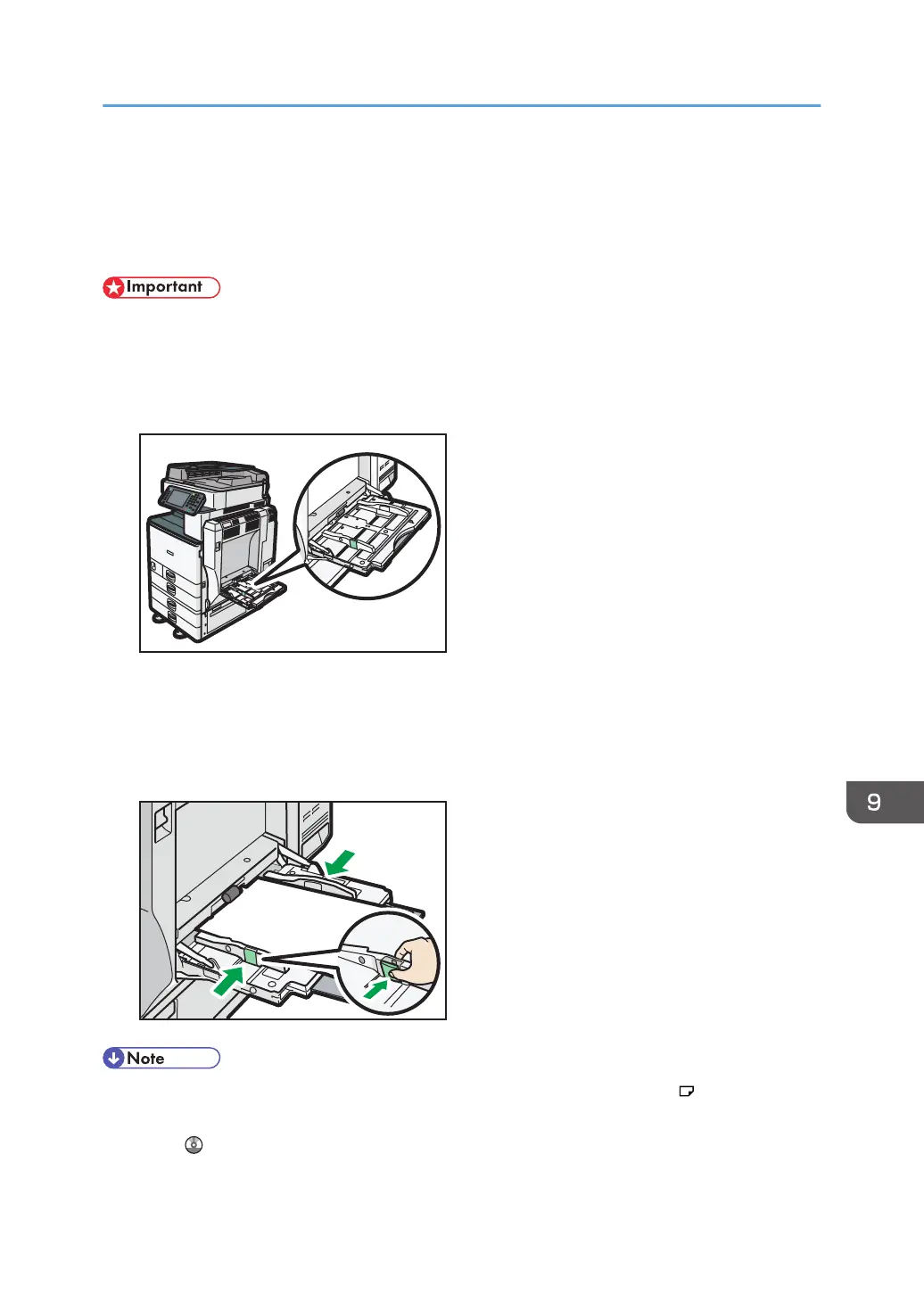 Important

9

Note