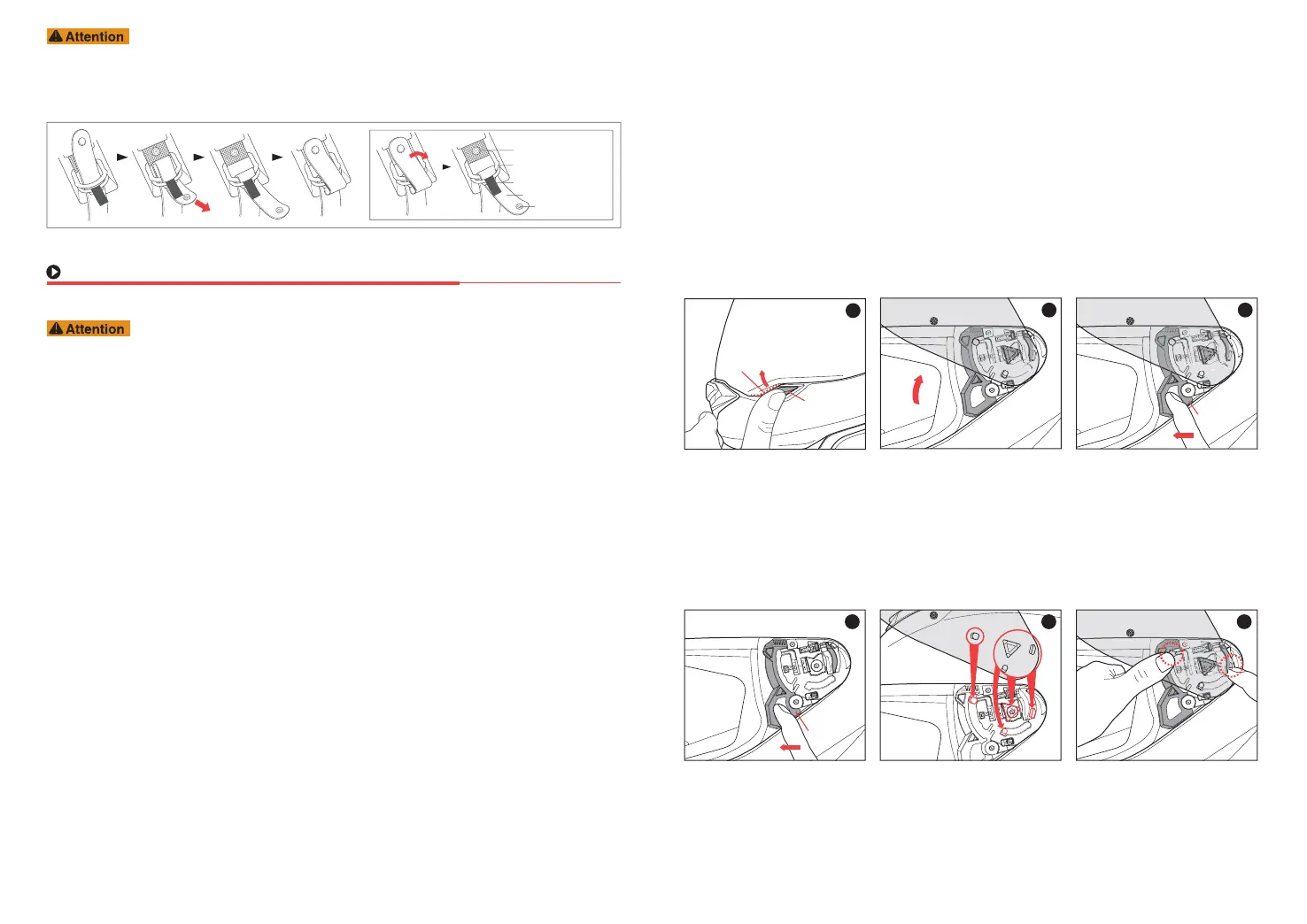 Attention

Attention