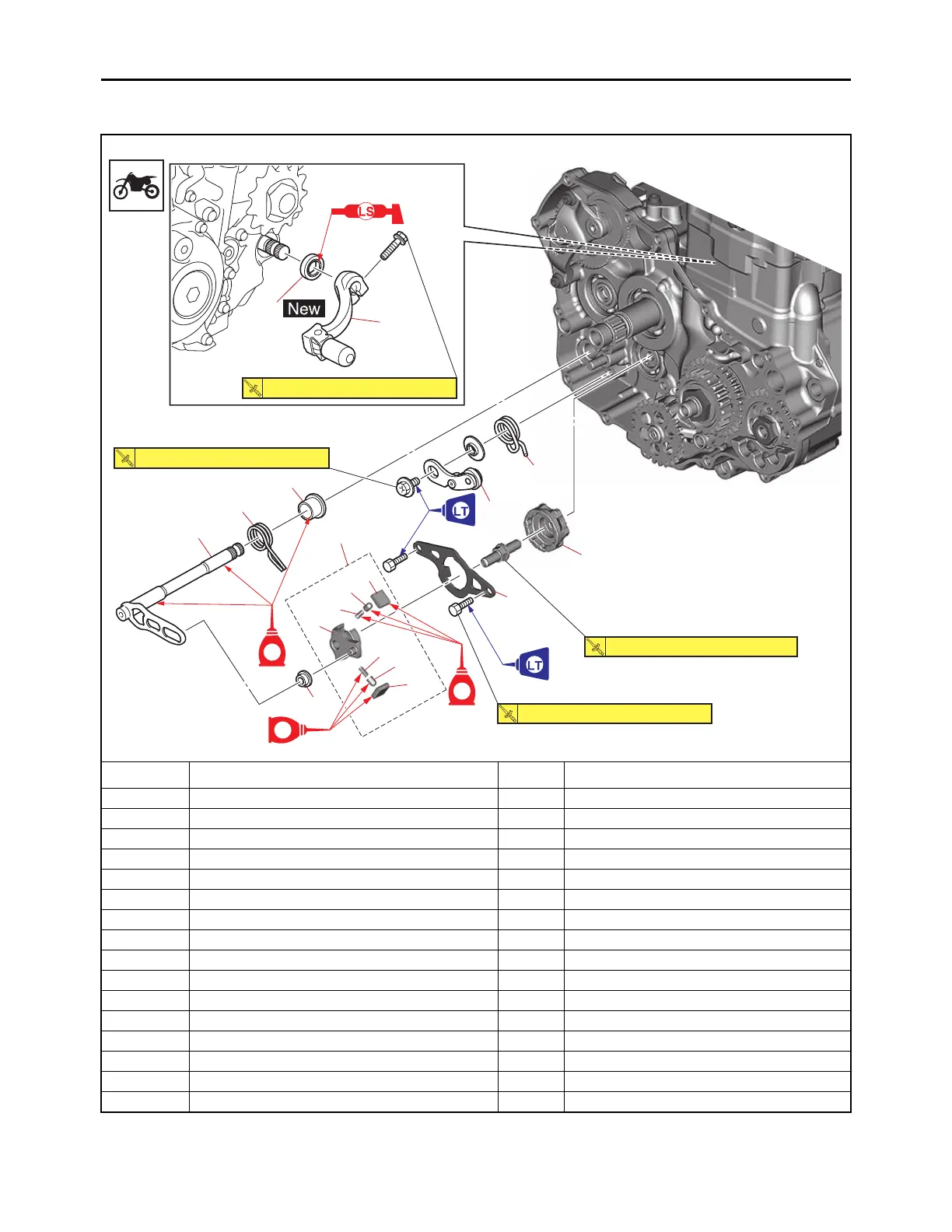 LS

New

LT

LT