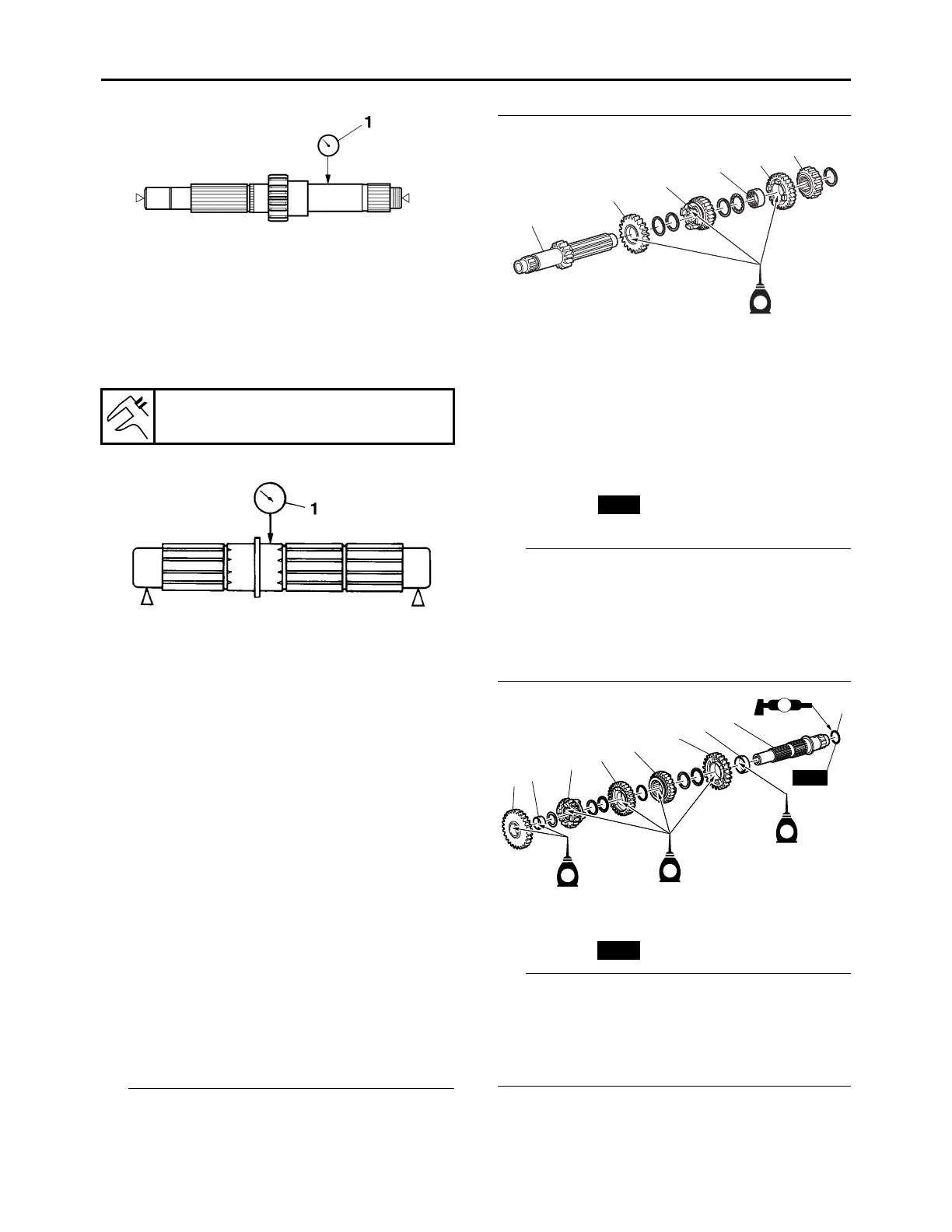 1

1