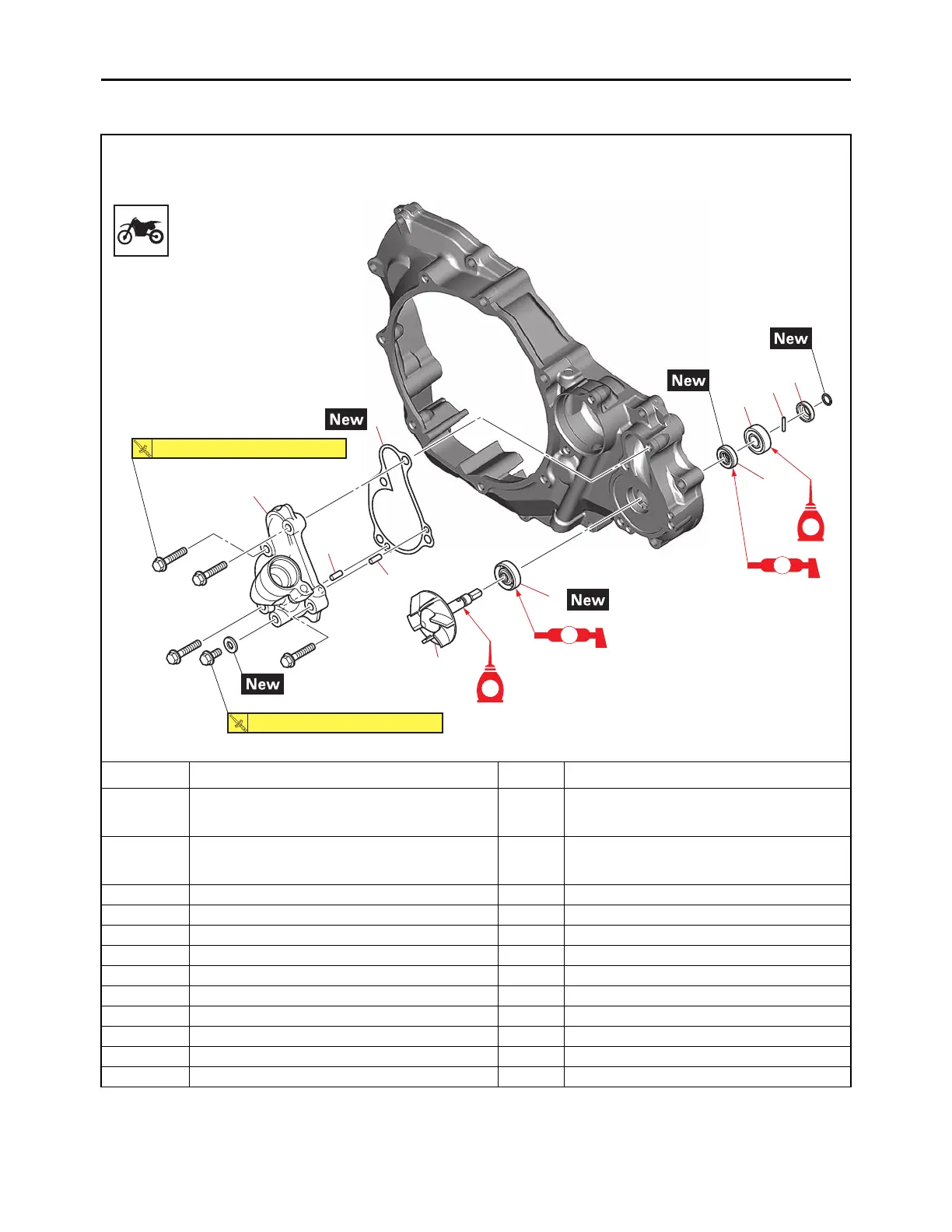 New

New

New

New

New