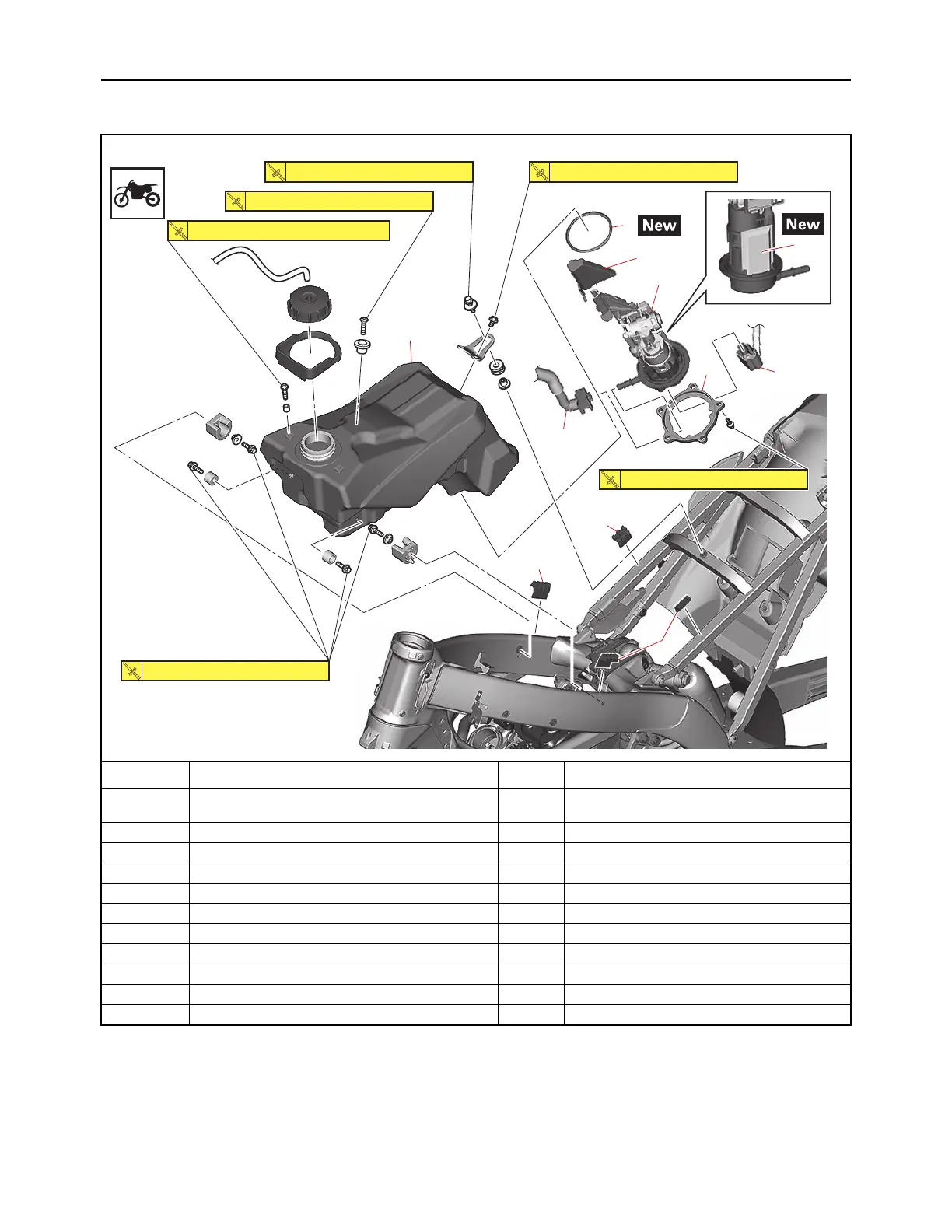 New

New