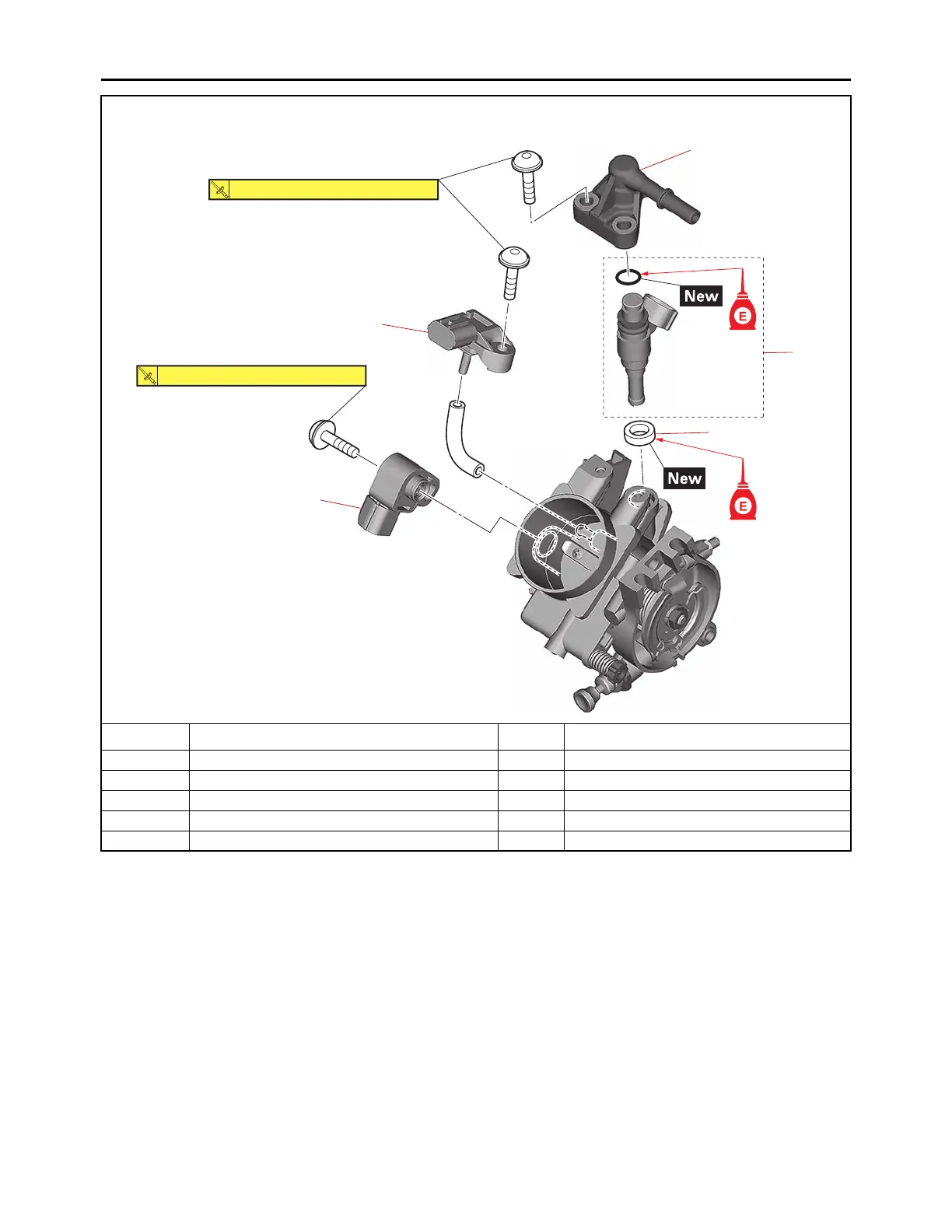 New

E

New

E