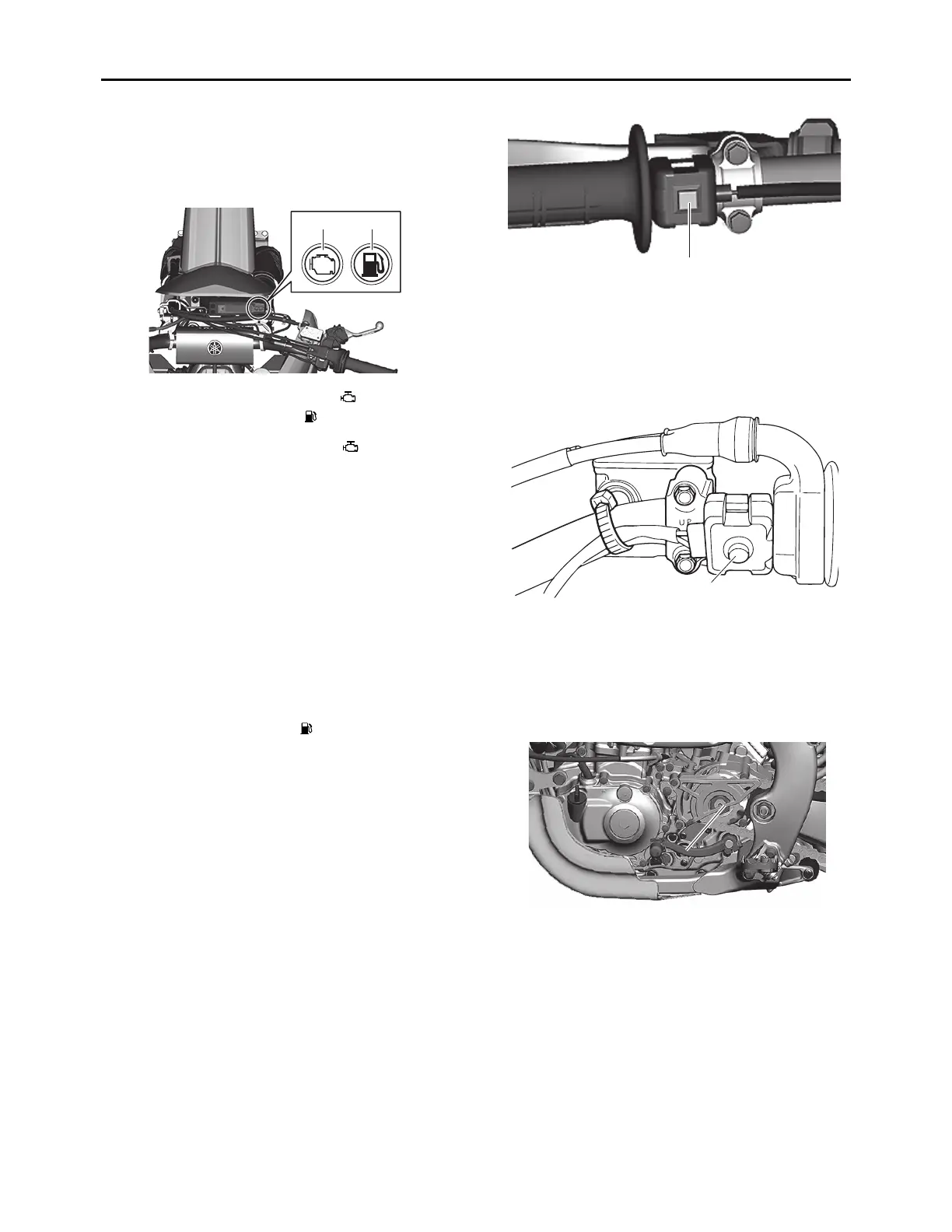 UP