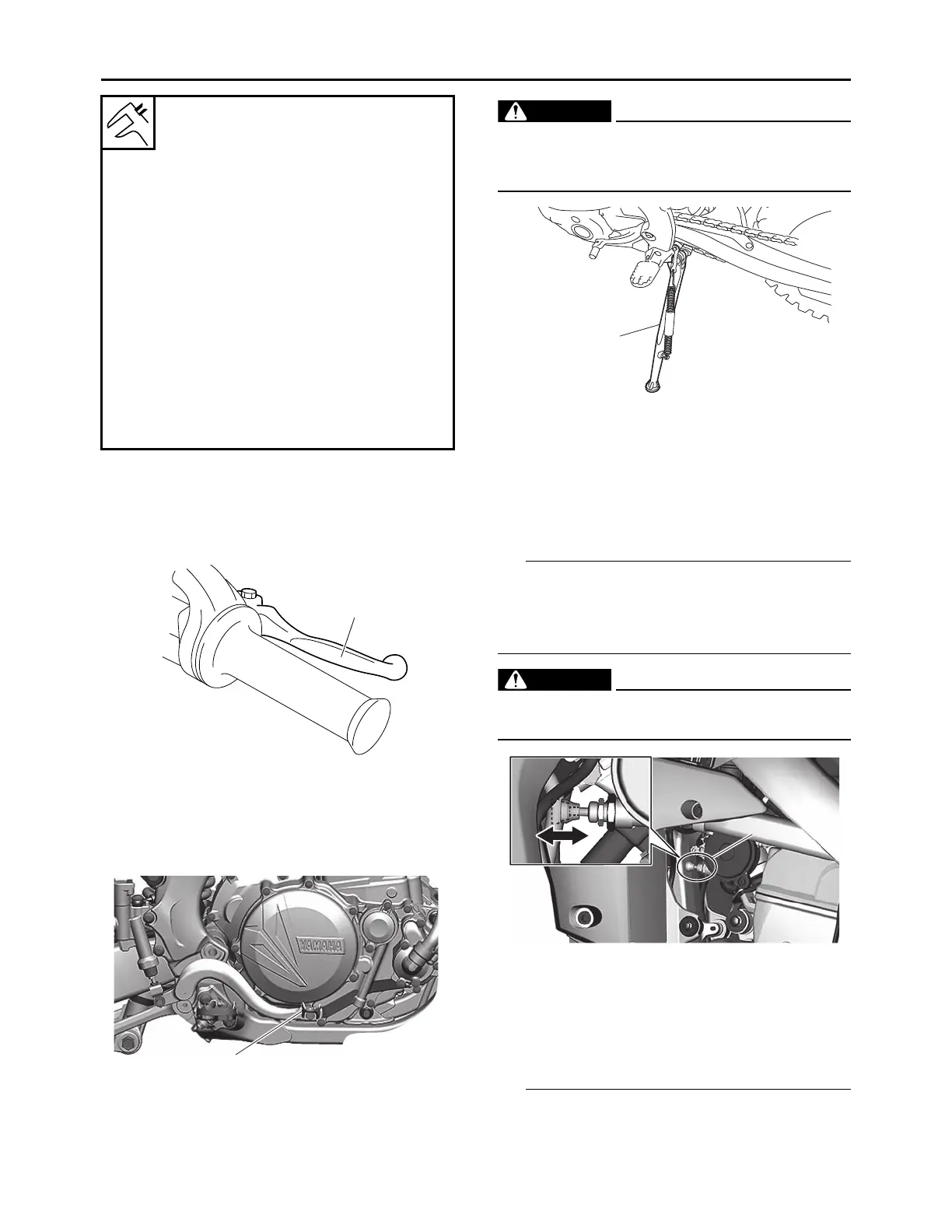 YAMAHA