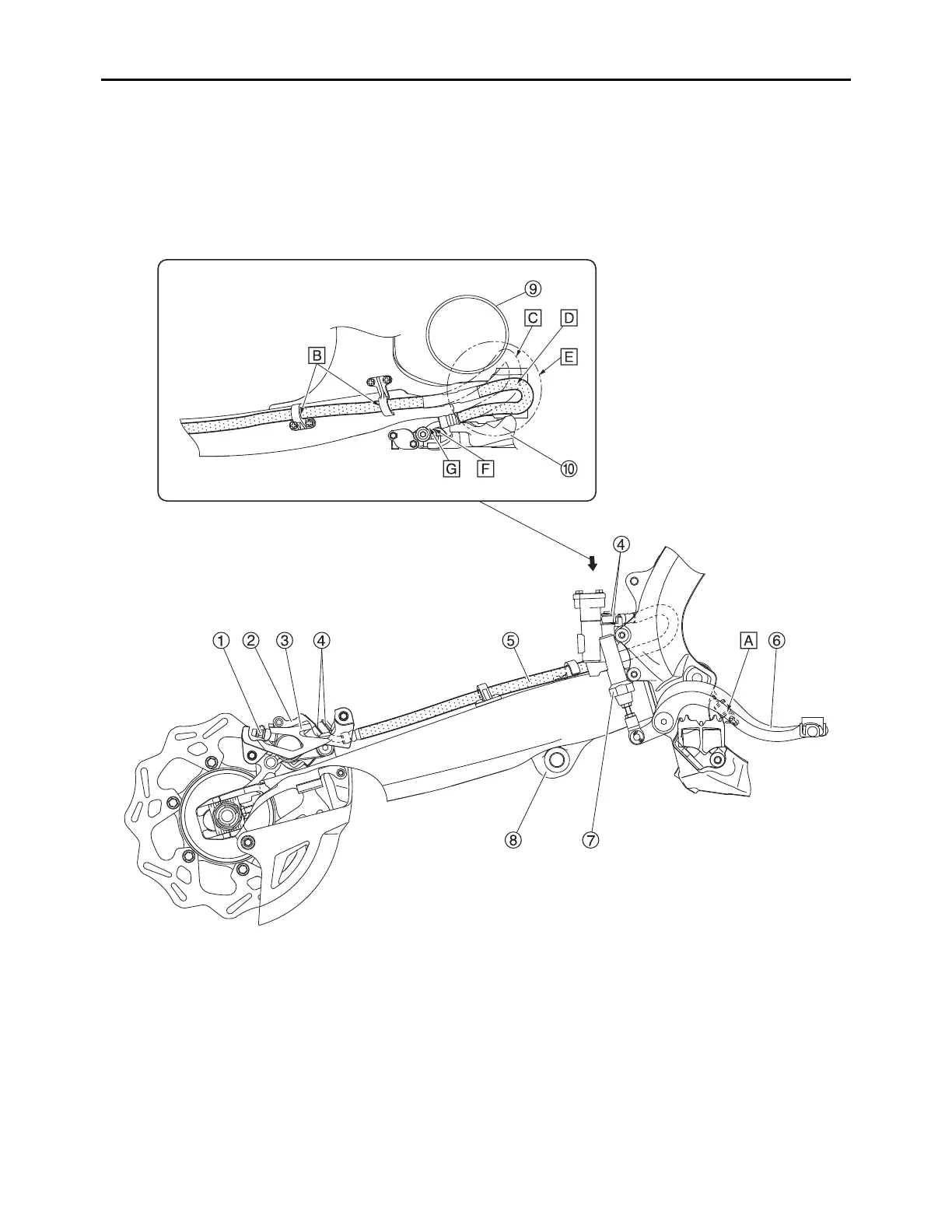 ⑨
C D
B E
G F ⑩
④
① ② ③ ④ ⑤ A ⑥
⑧ ⑦