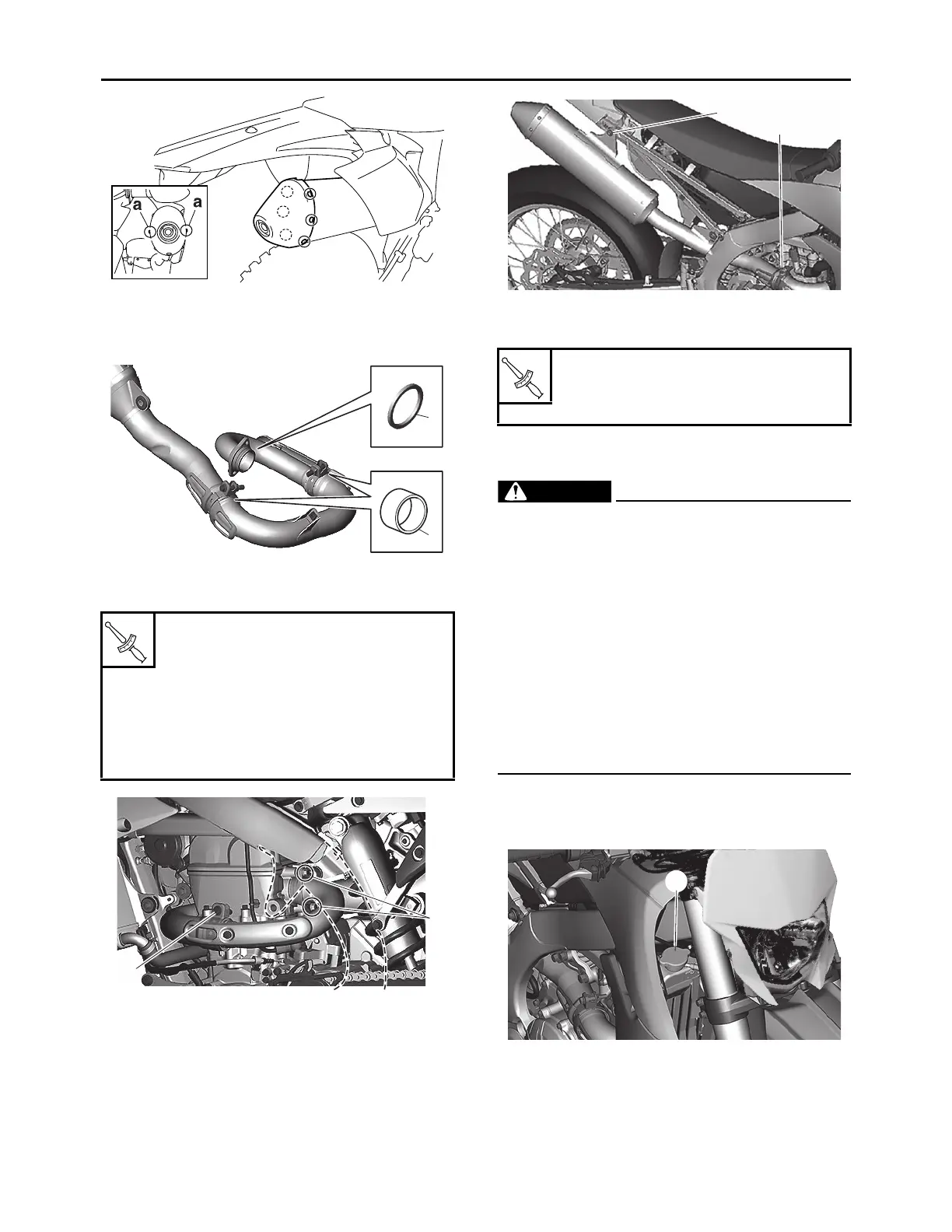 a

a