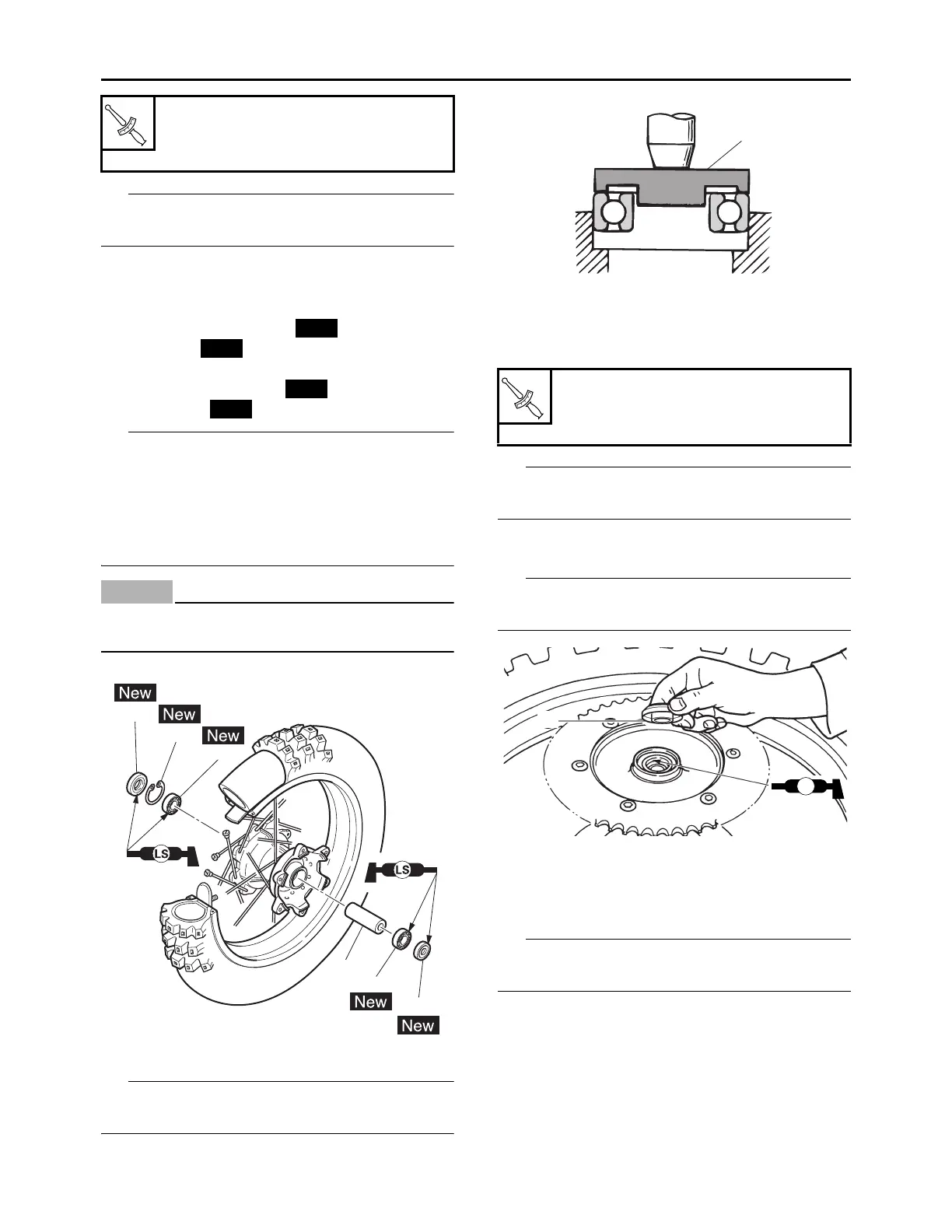 New

New

New

LS

LS

New

New