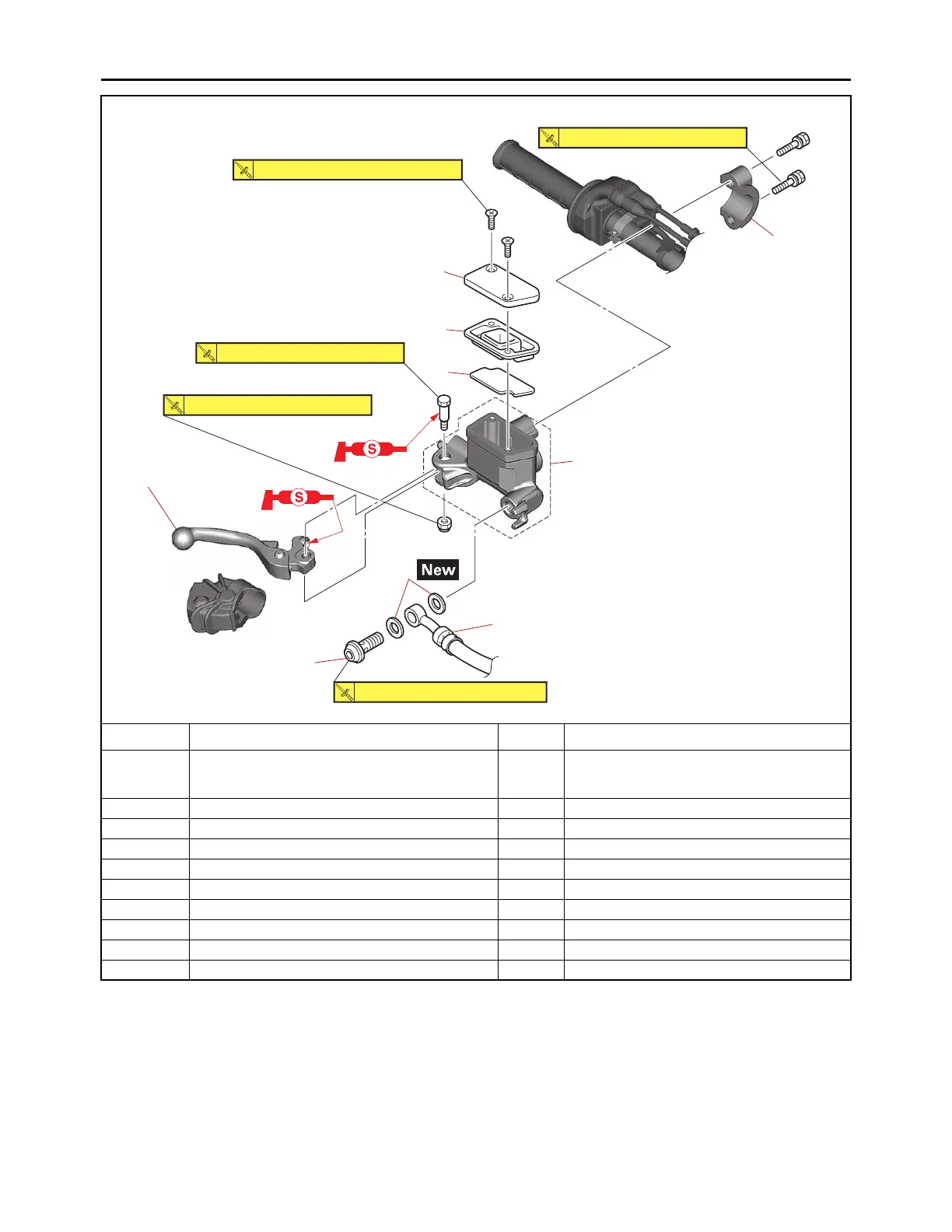 S

S

New