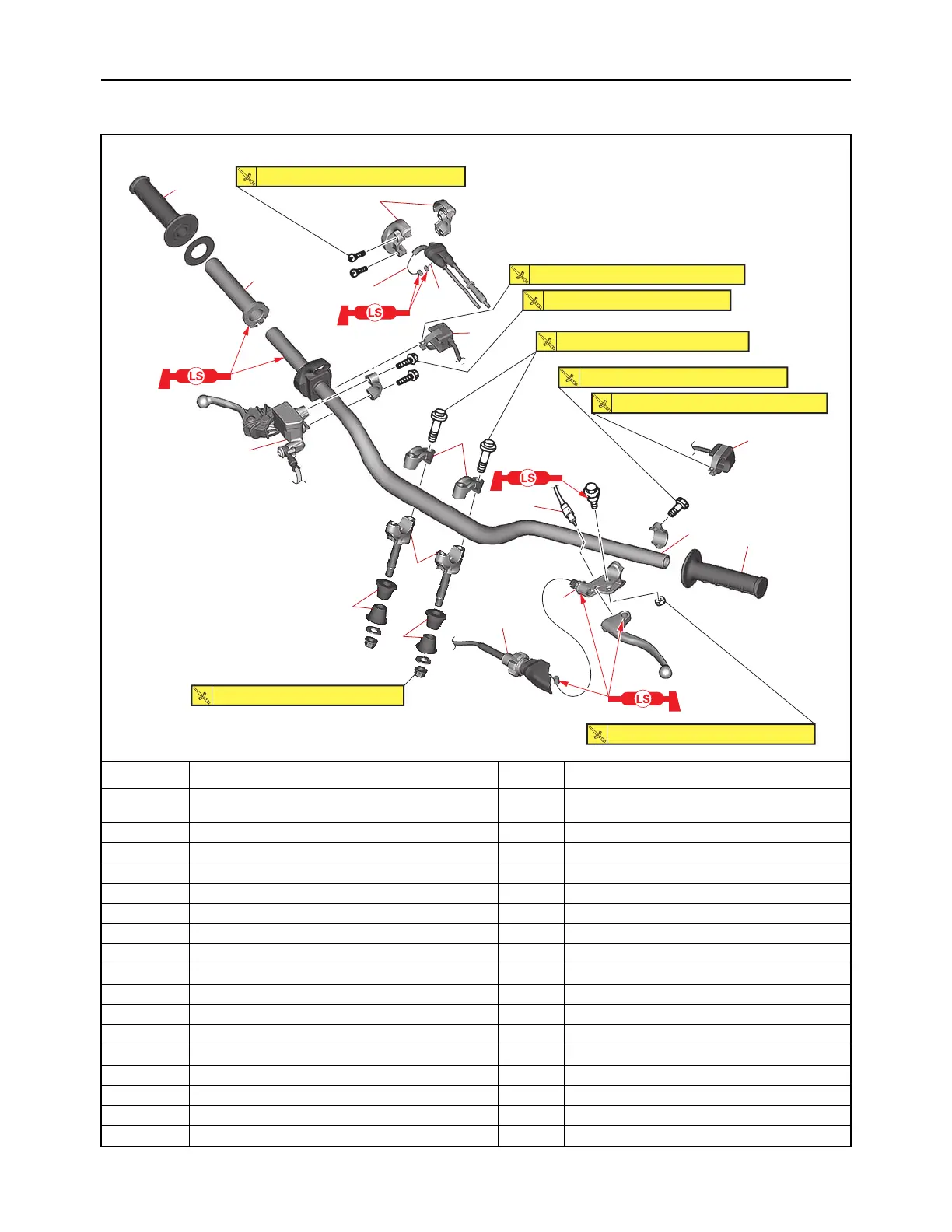 LS

LS

LS

LS