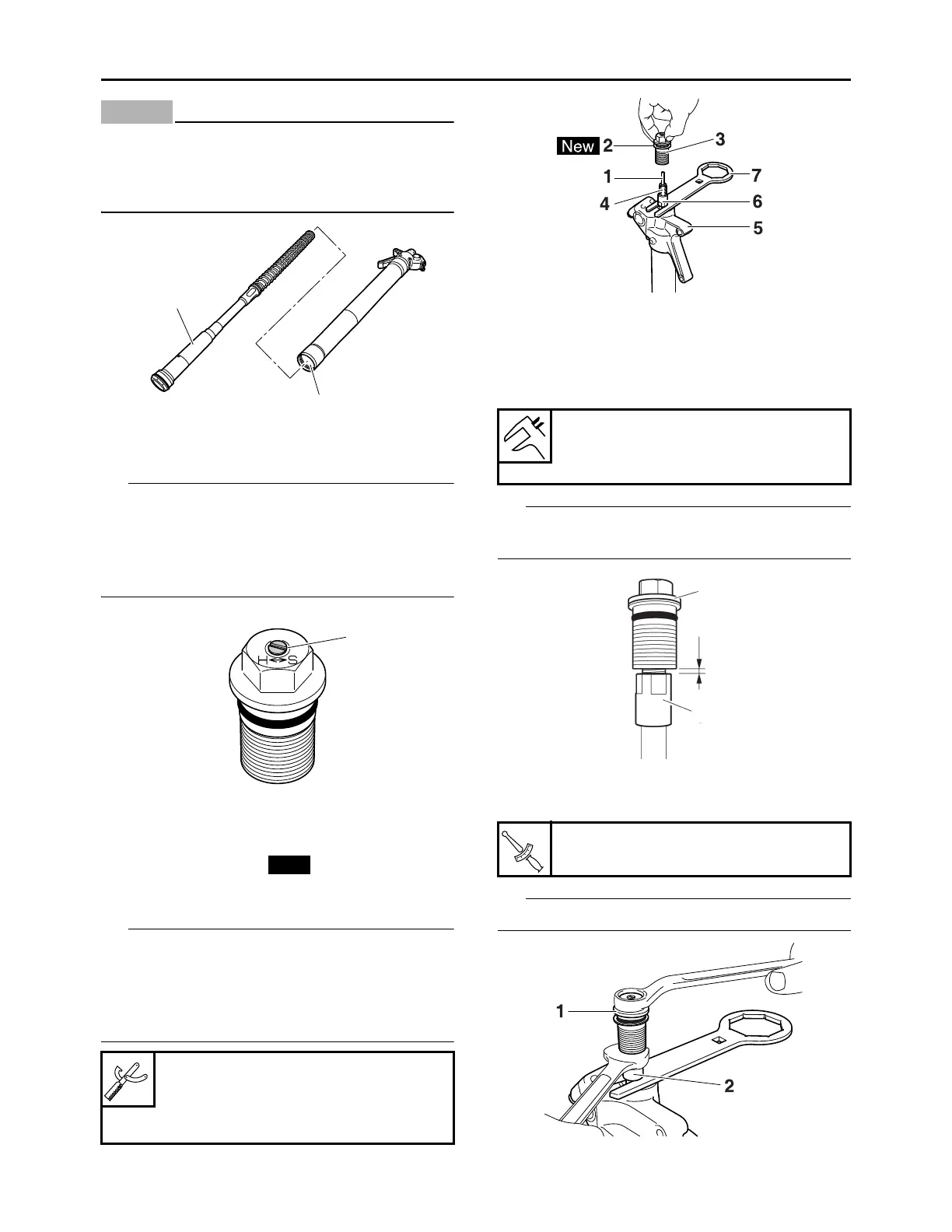 New 2

3

1

7

4

6

5

H S

1

2