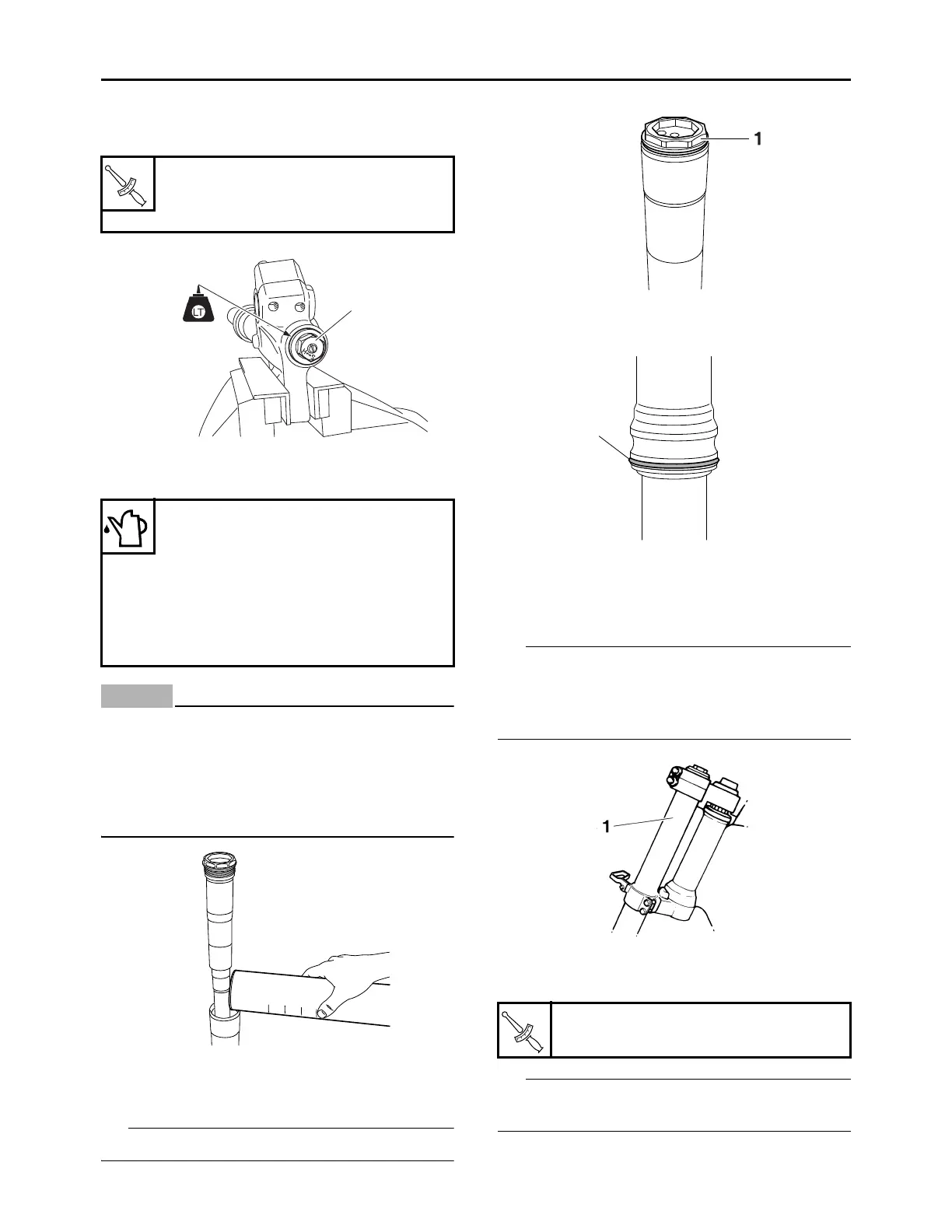 LT

1

1