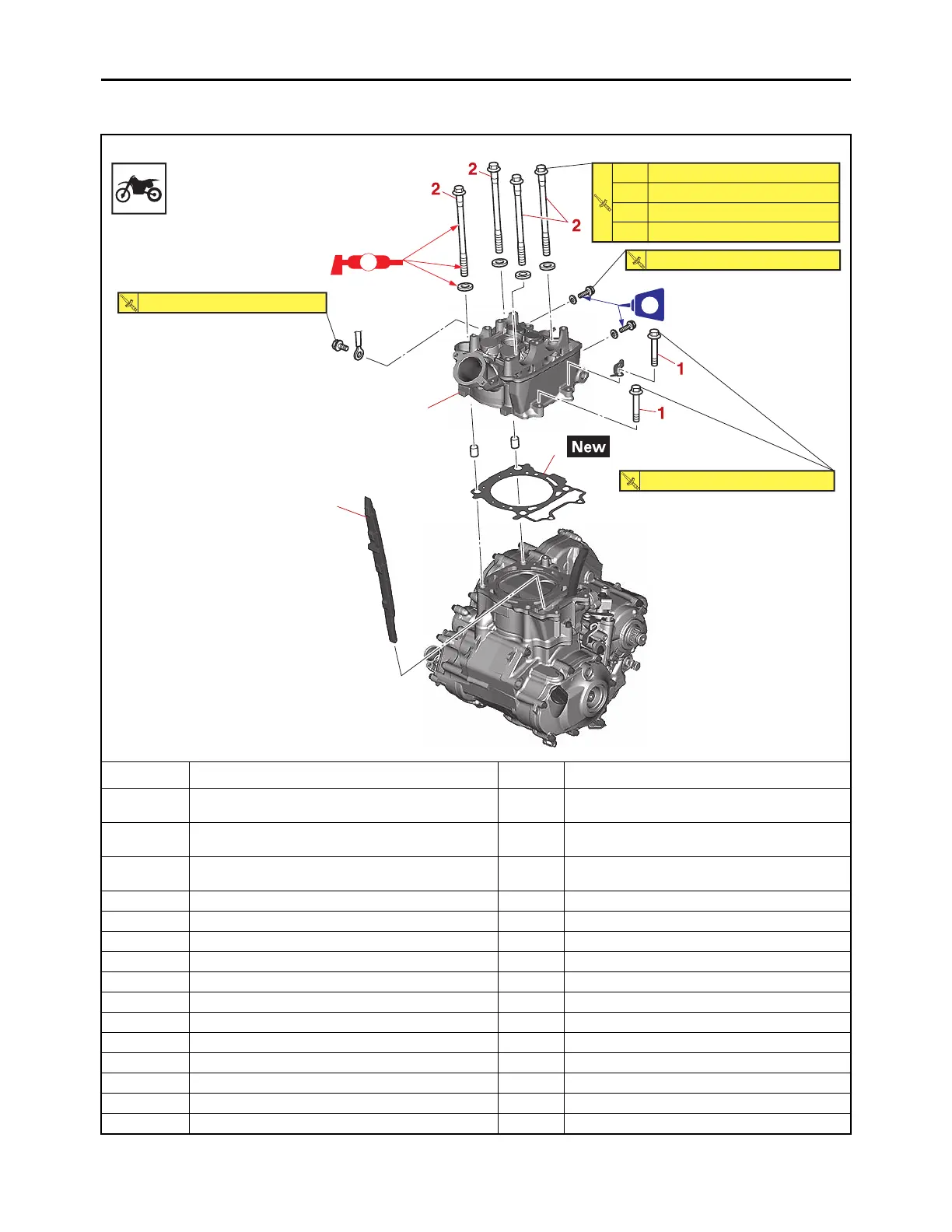 2

2

2

1

1

New