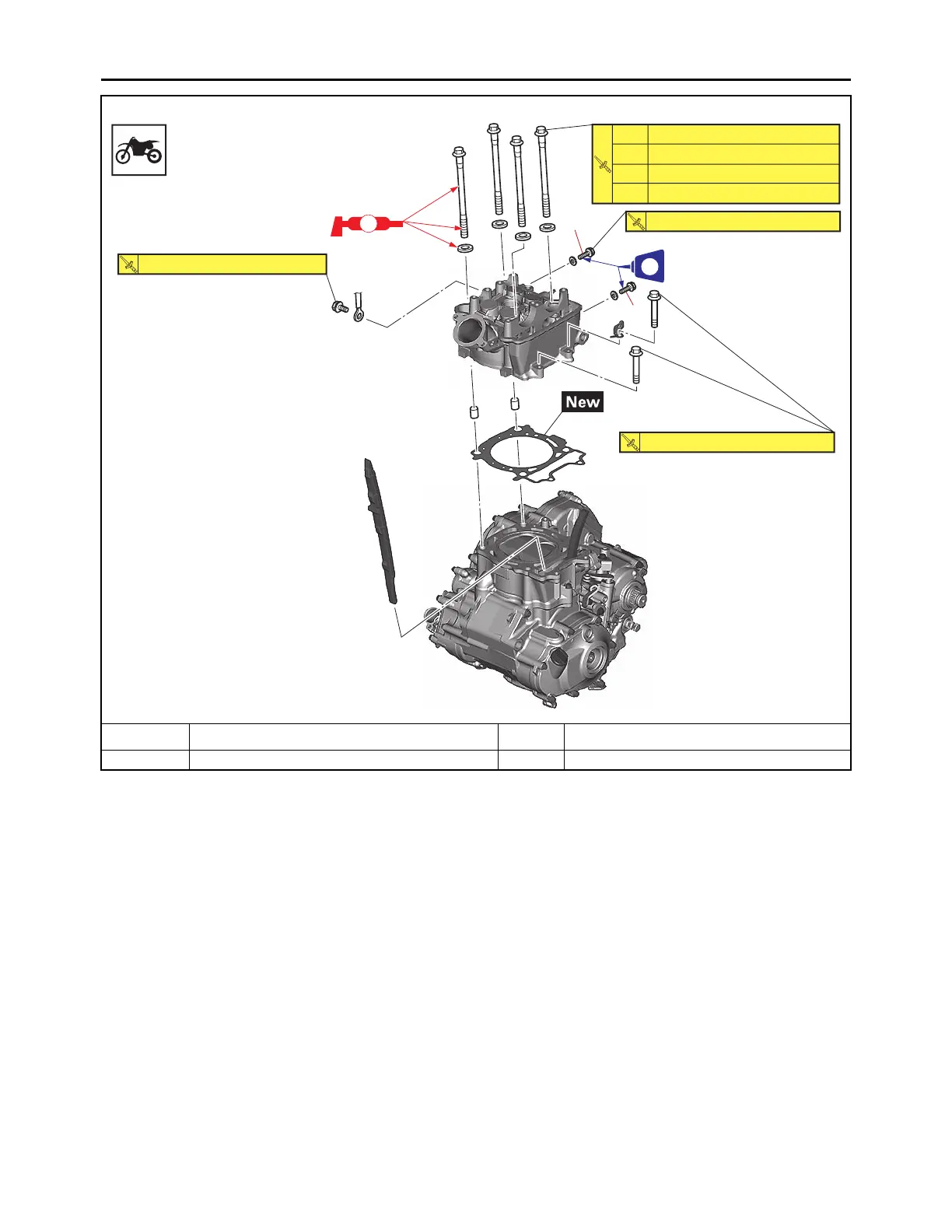 New