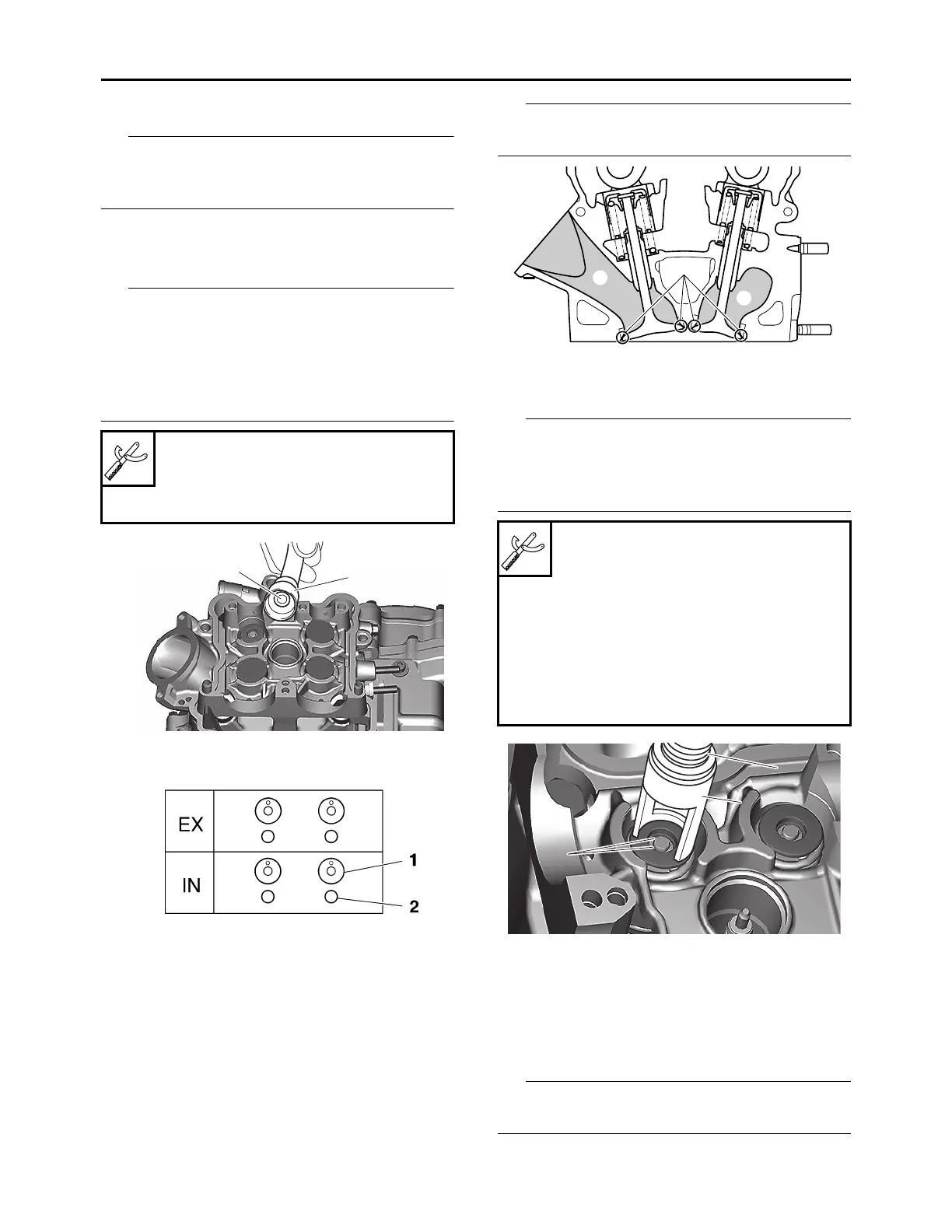 EX

IN

1

2