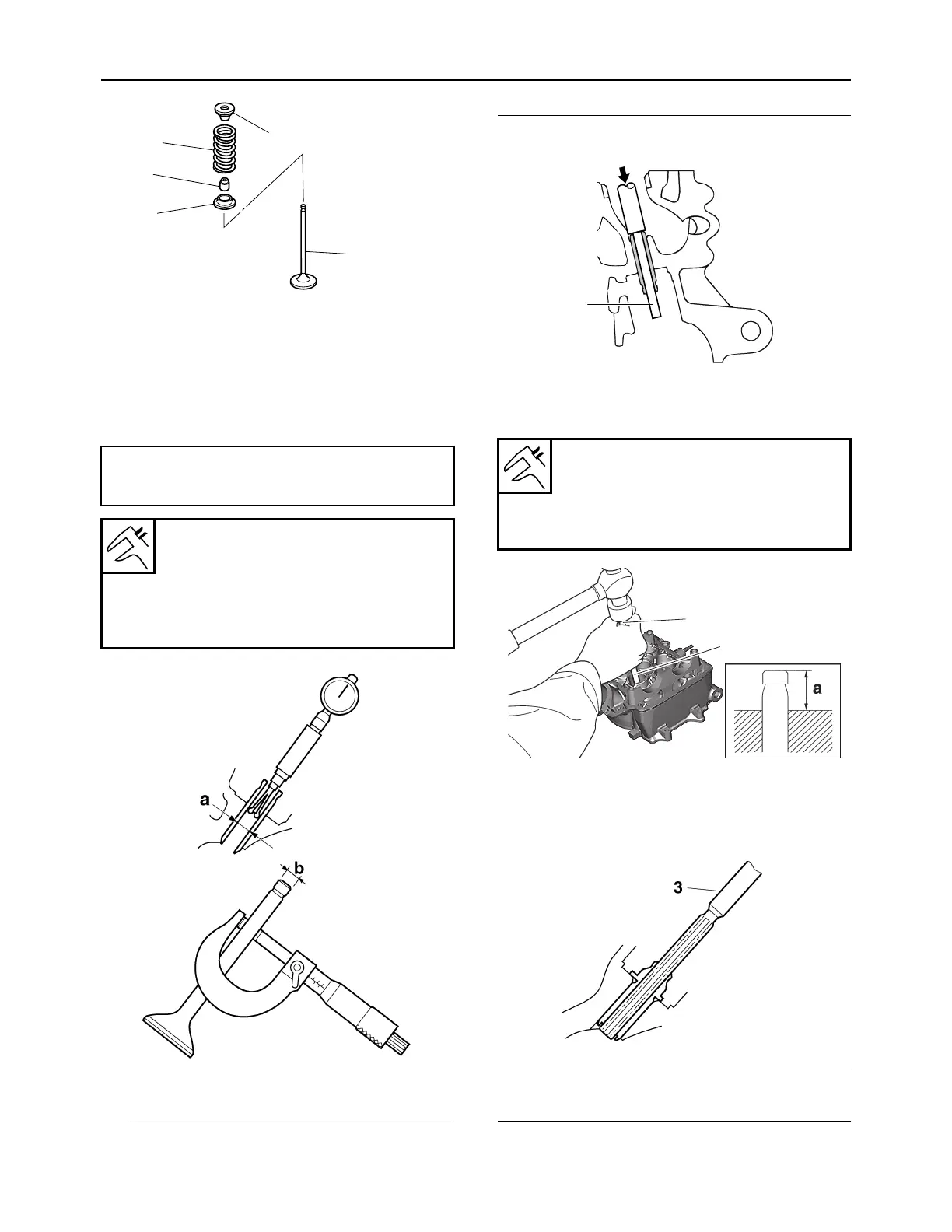 a

b

a

3