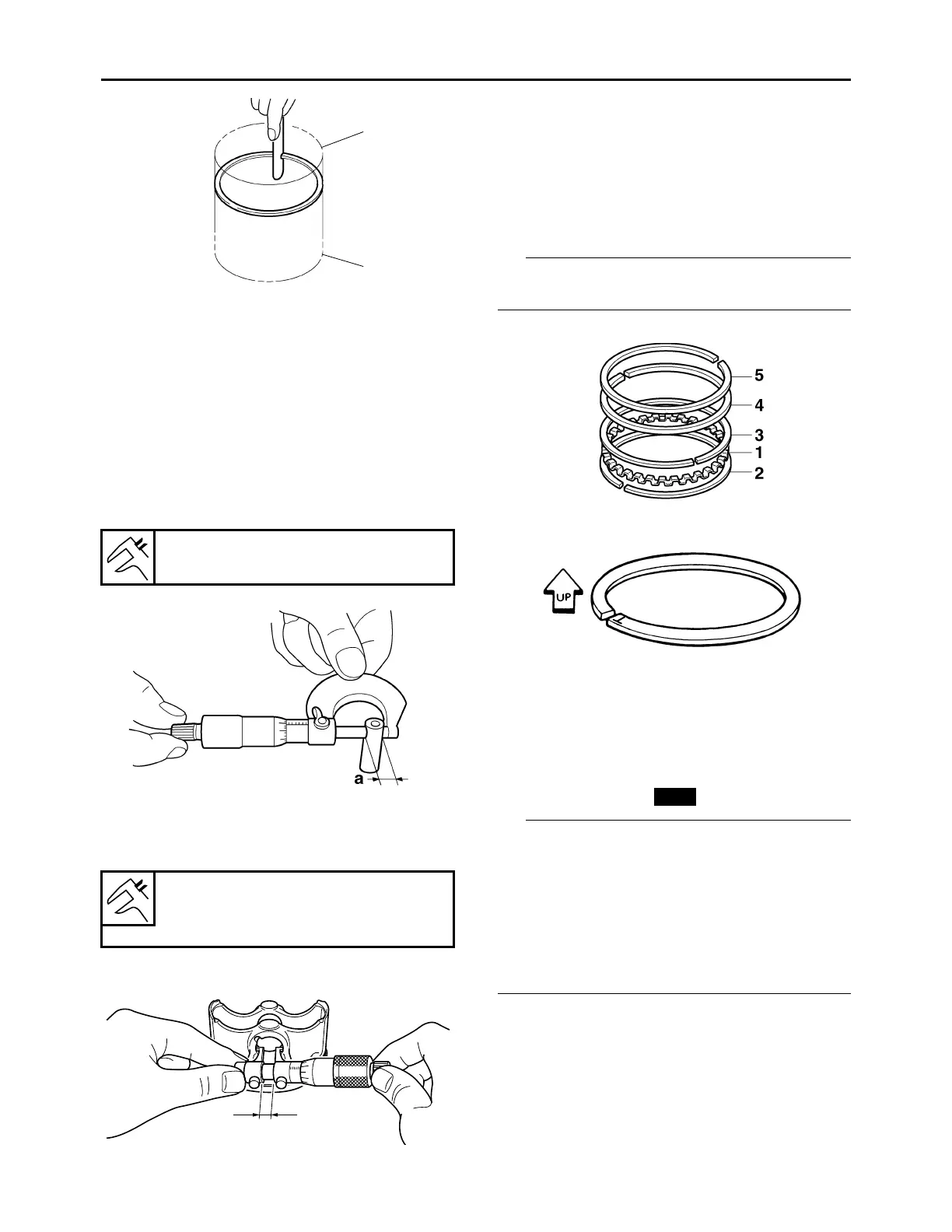 5
4
3
1
2

UP

a