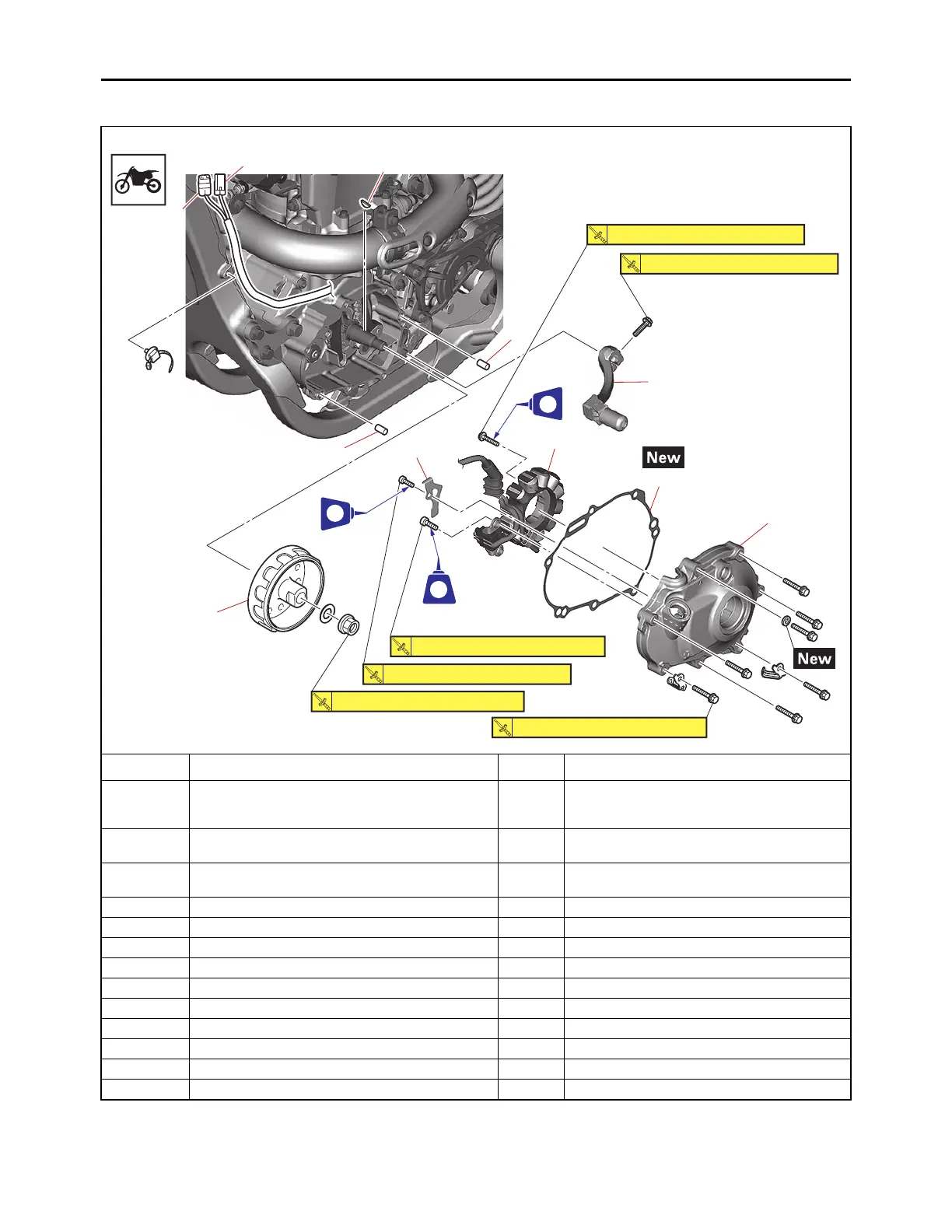 New

New