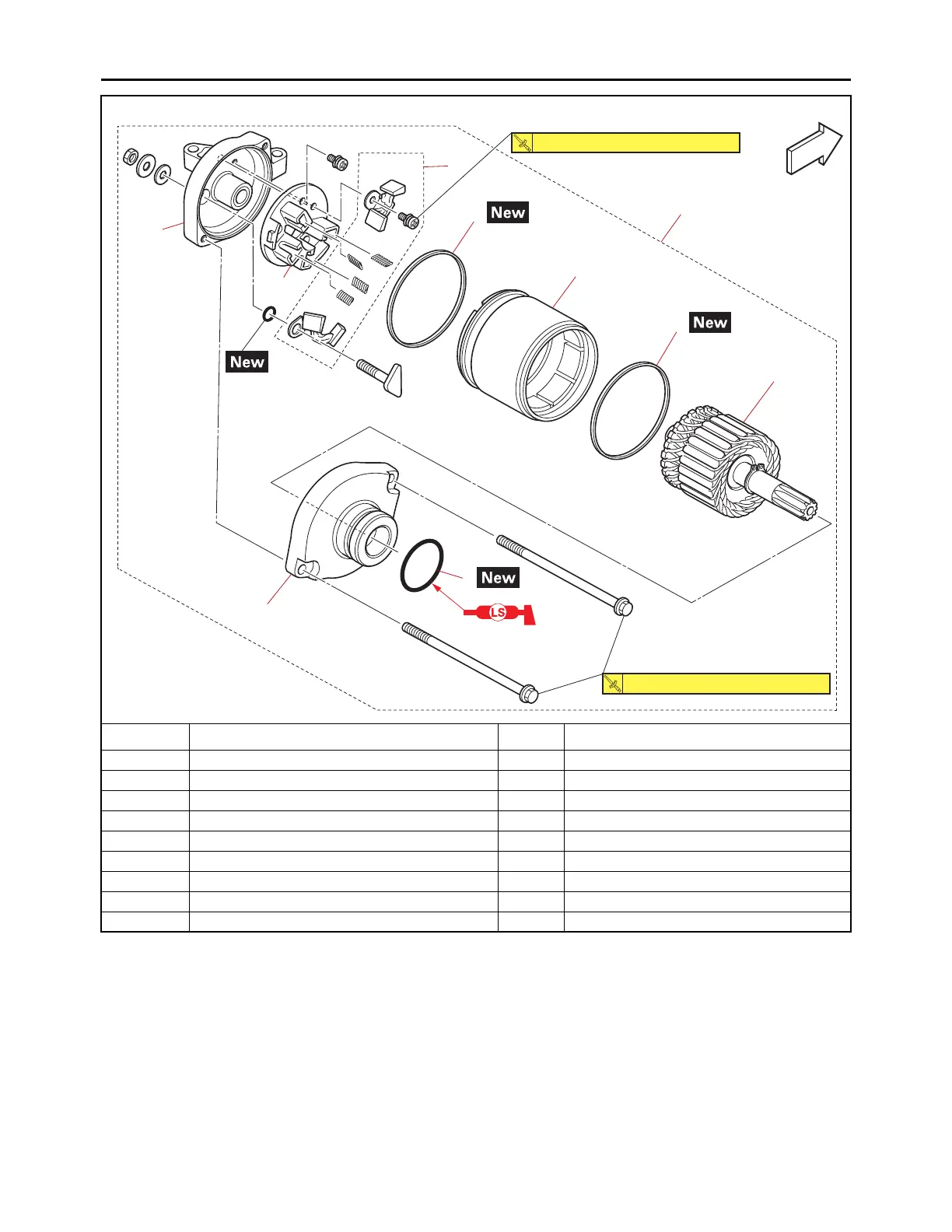 New

New

New

New

LS