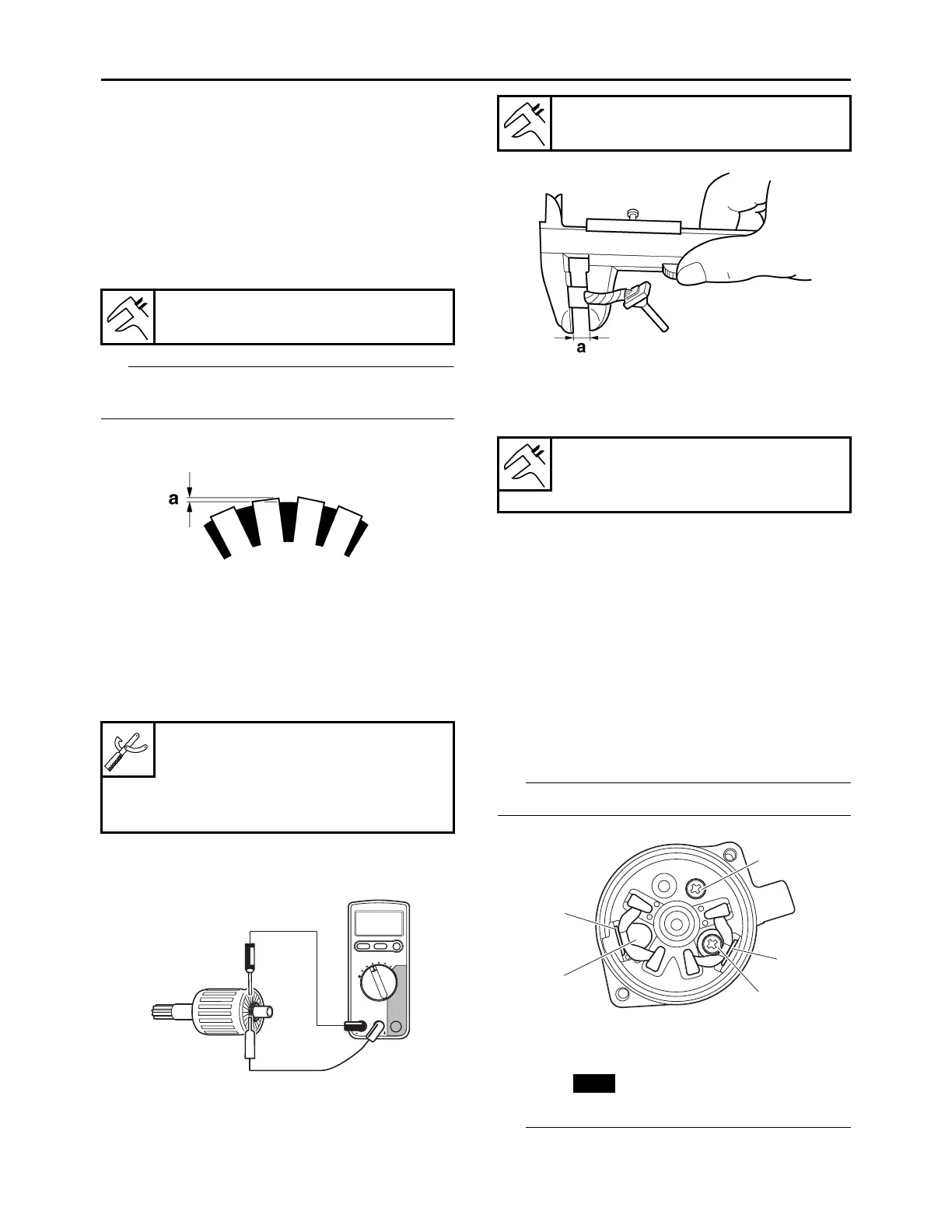 a

a