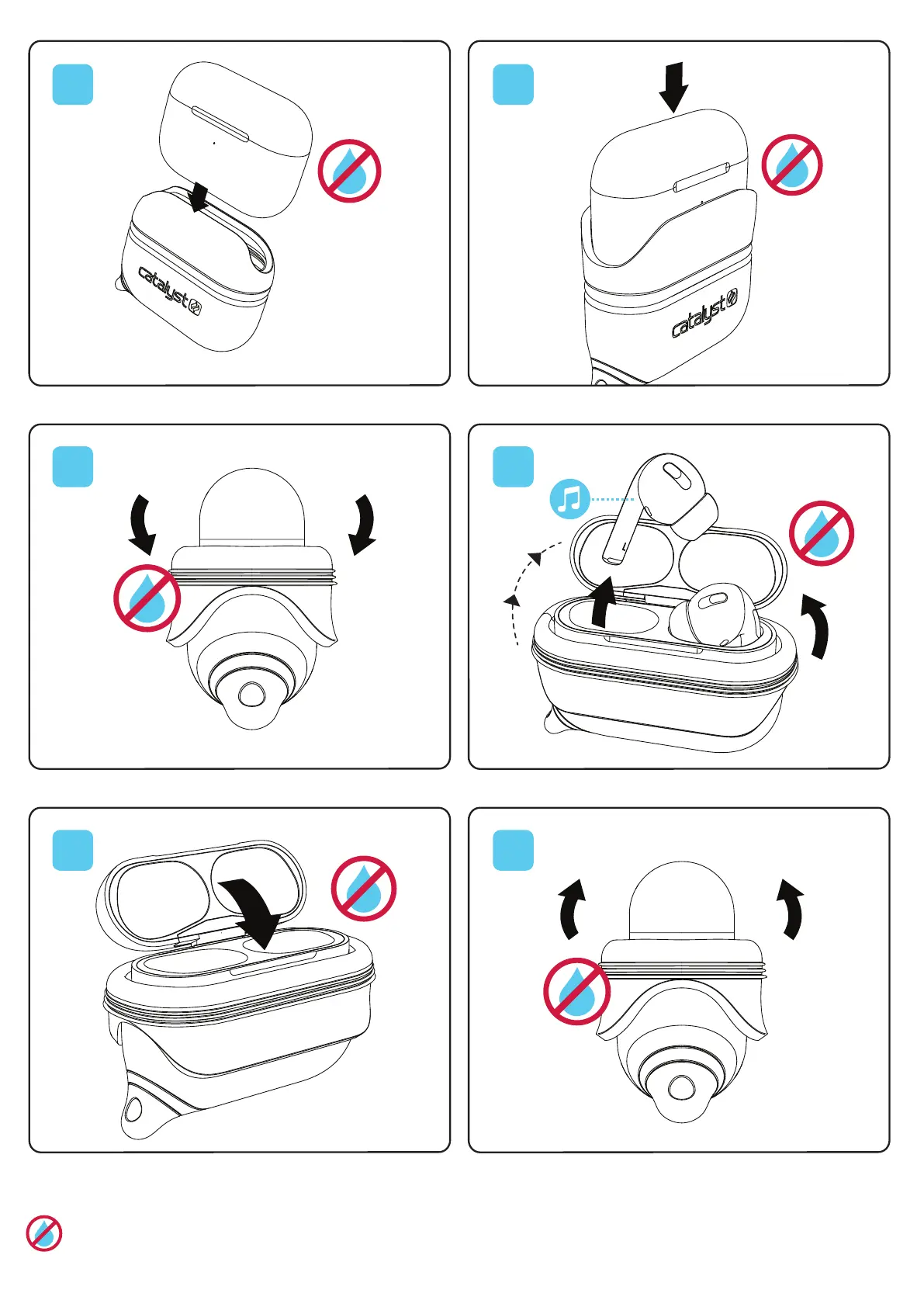 catalyst

catalyst