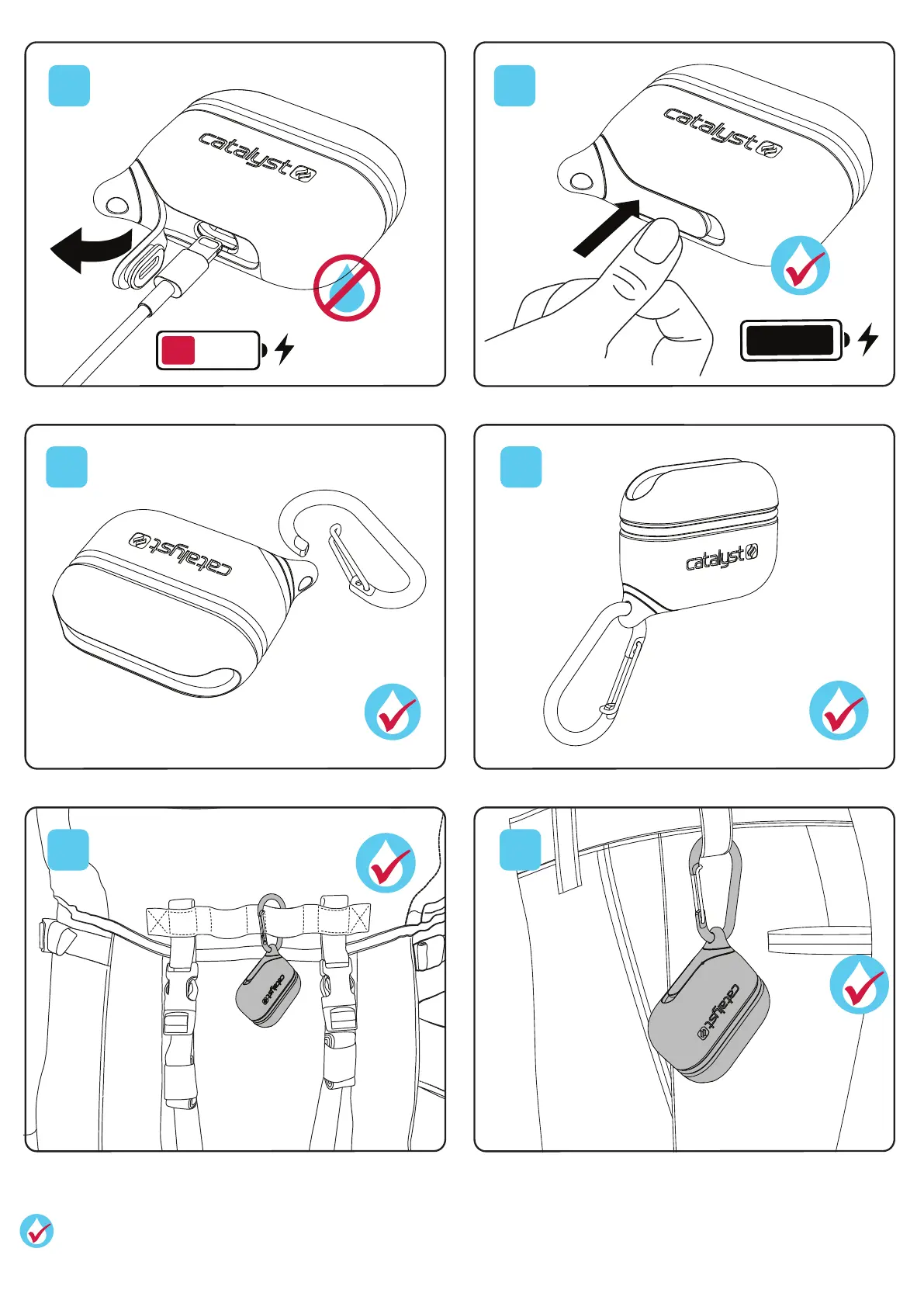 catalyst

catalyst

catalyst

catalyst

catalyst

catalyst