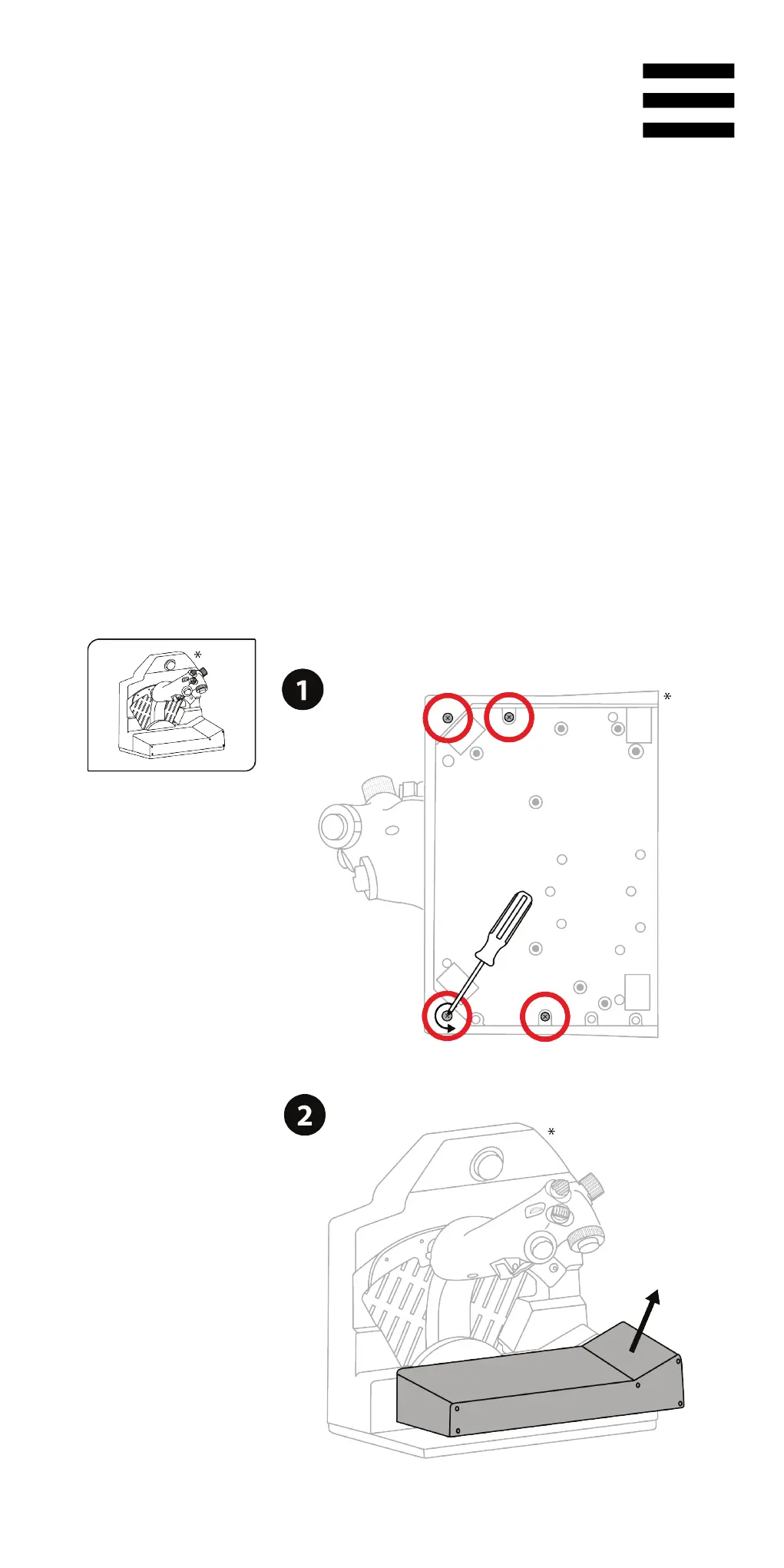 *

1

*

2

*